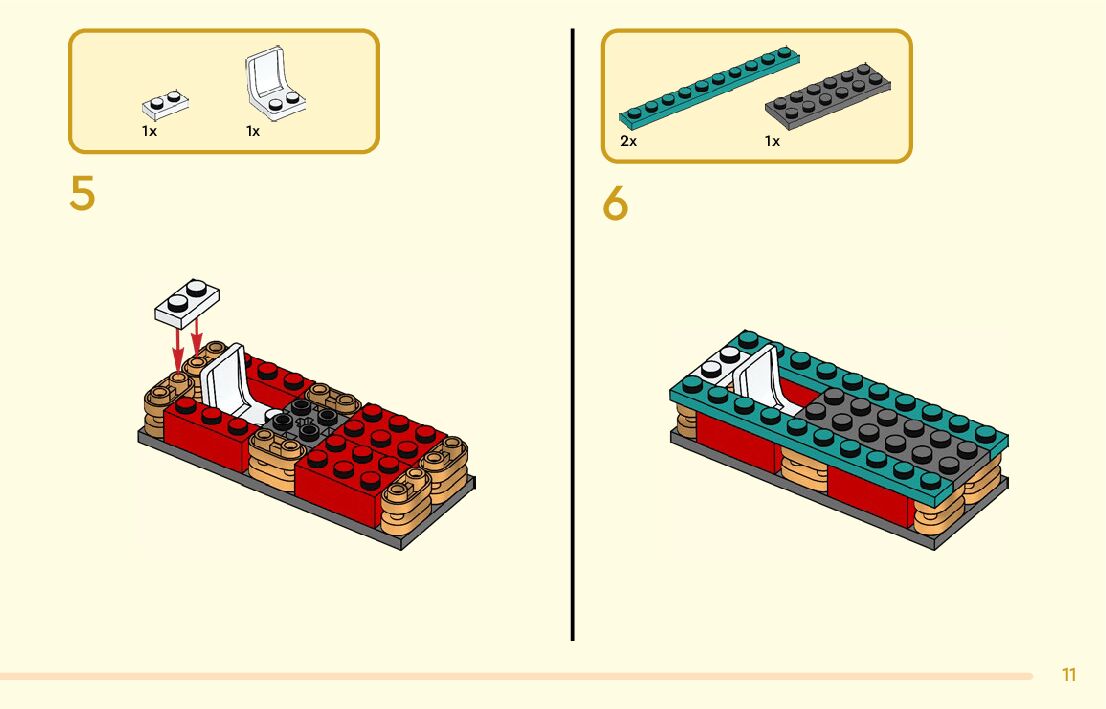 1x 1x

5

2x 1x

6

11