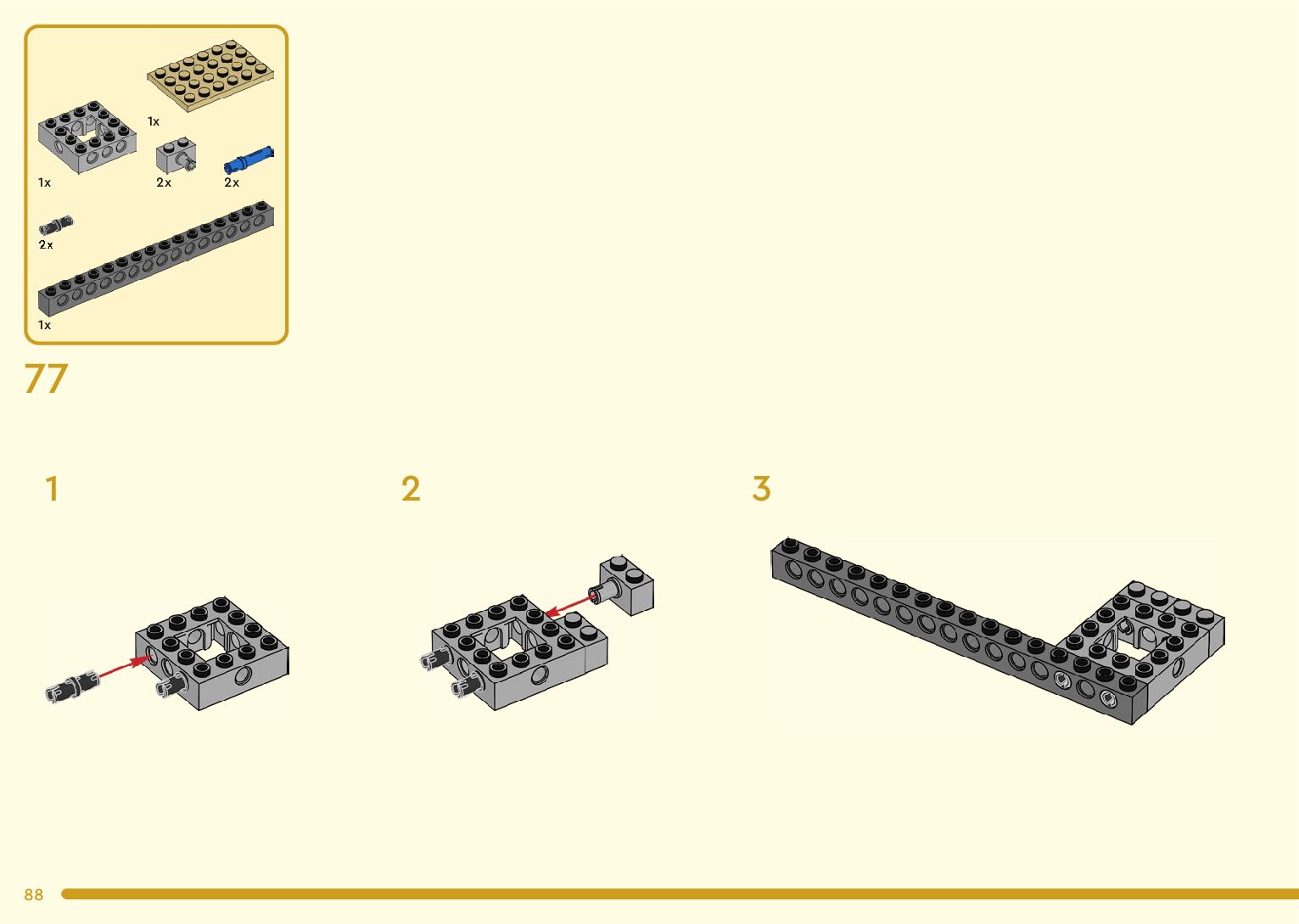 1x

1x

2x

2x

2x

1x

77

1

2

3

88