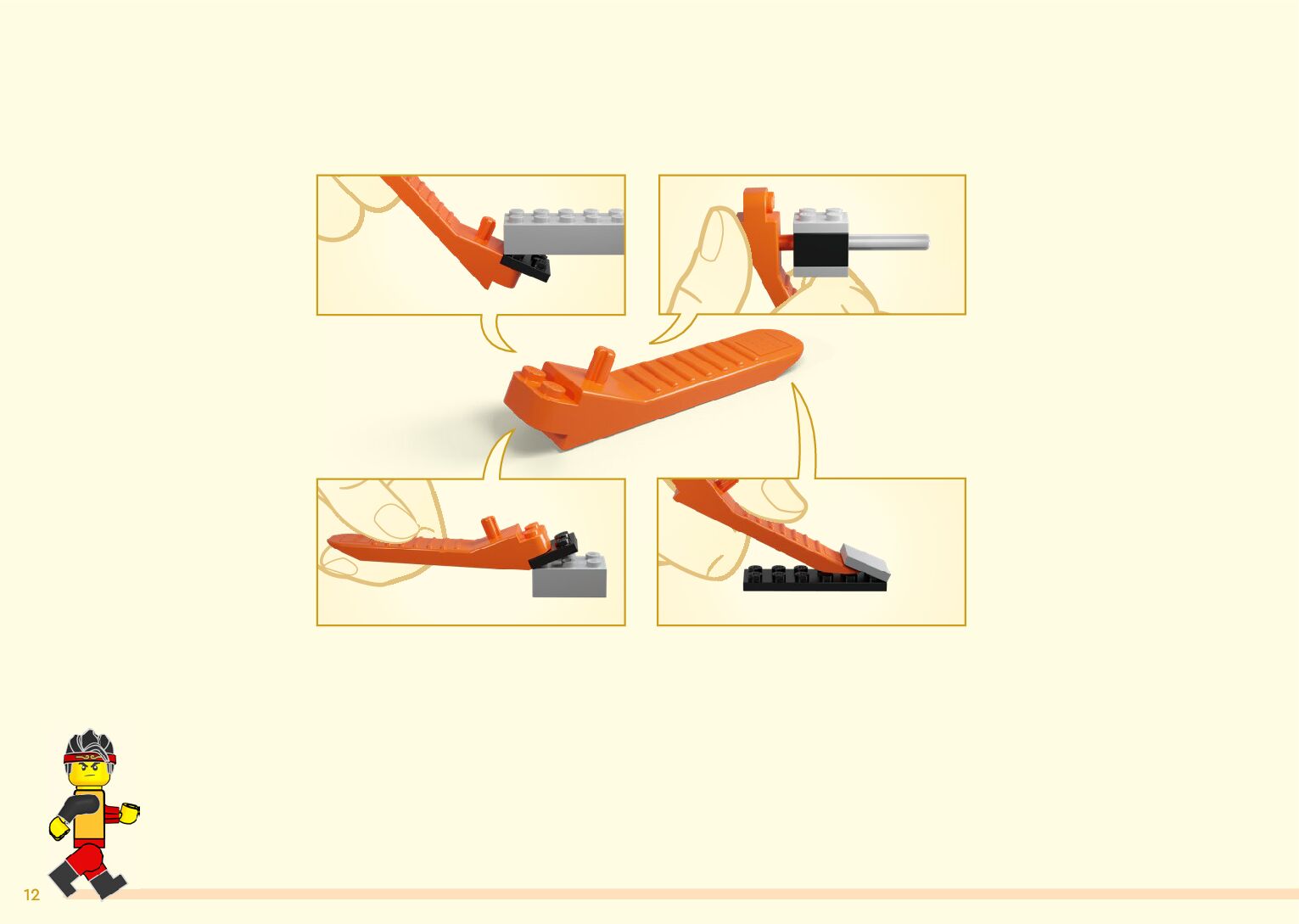 12