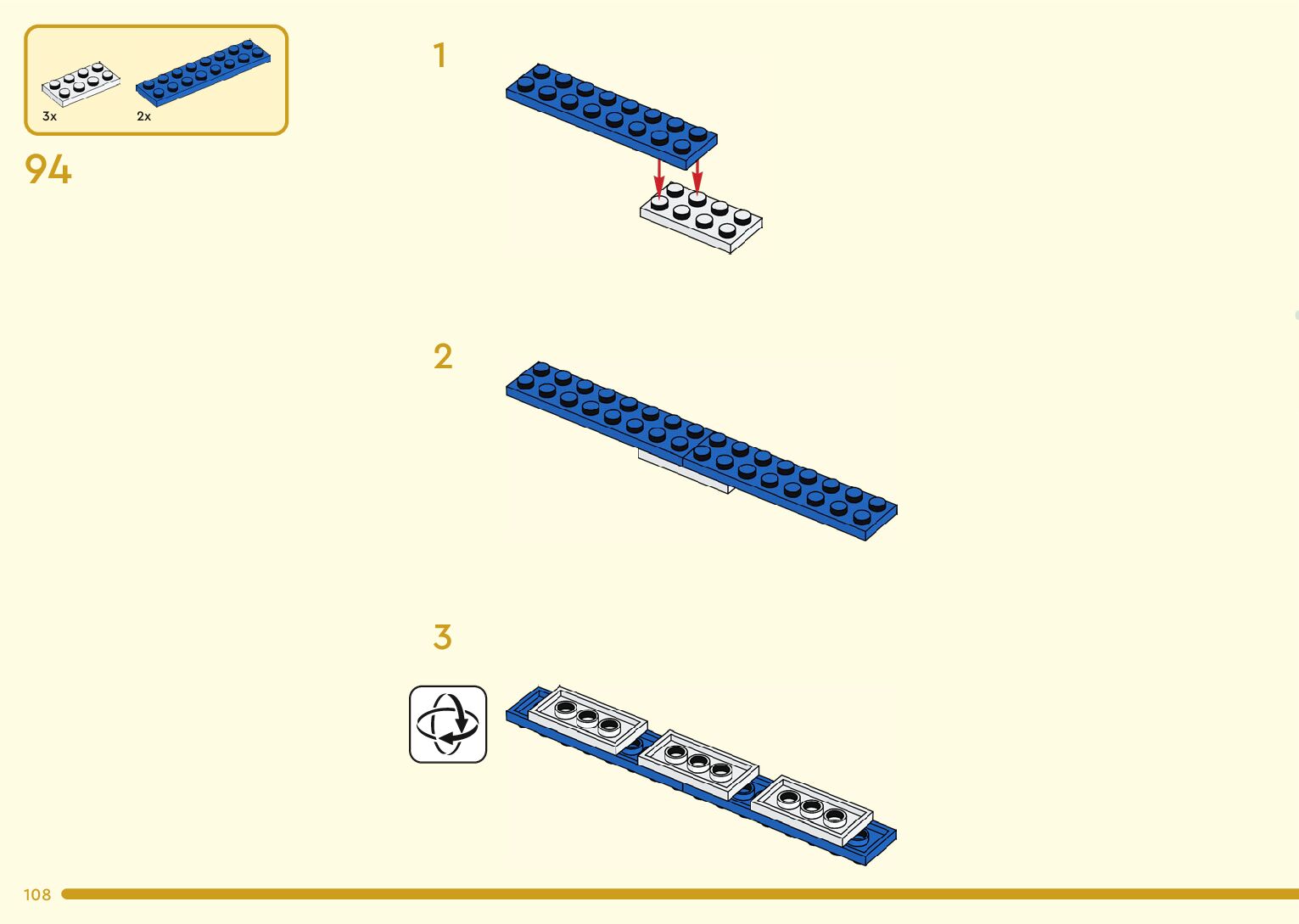 3x
2x

94

1

2

3

108