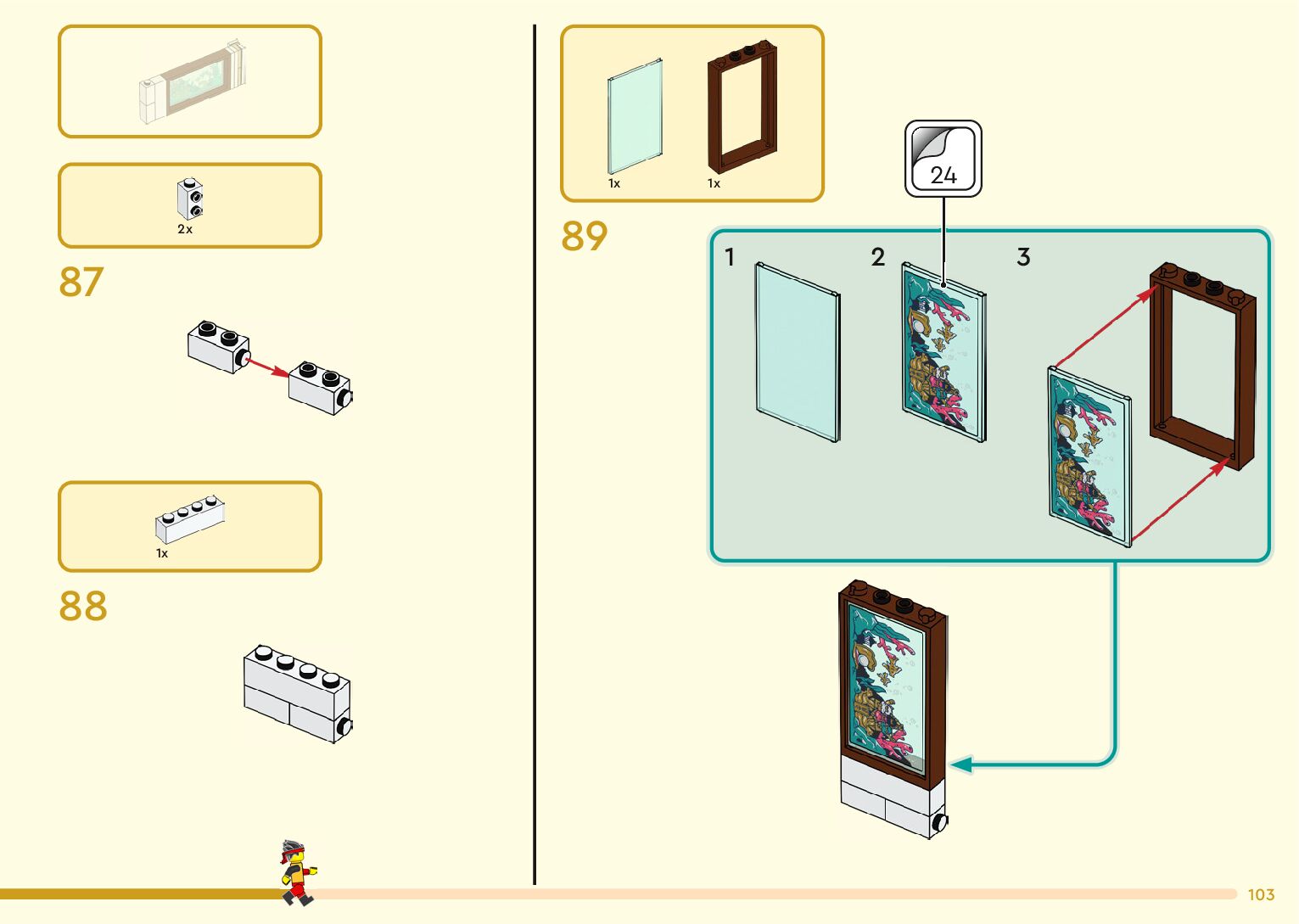 2x

87

1x

88

1x 1x

89

24

1

2

3

103