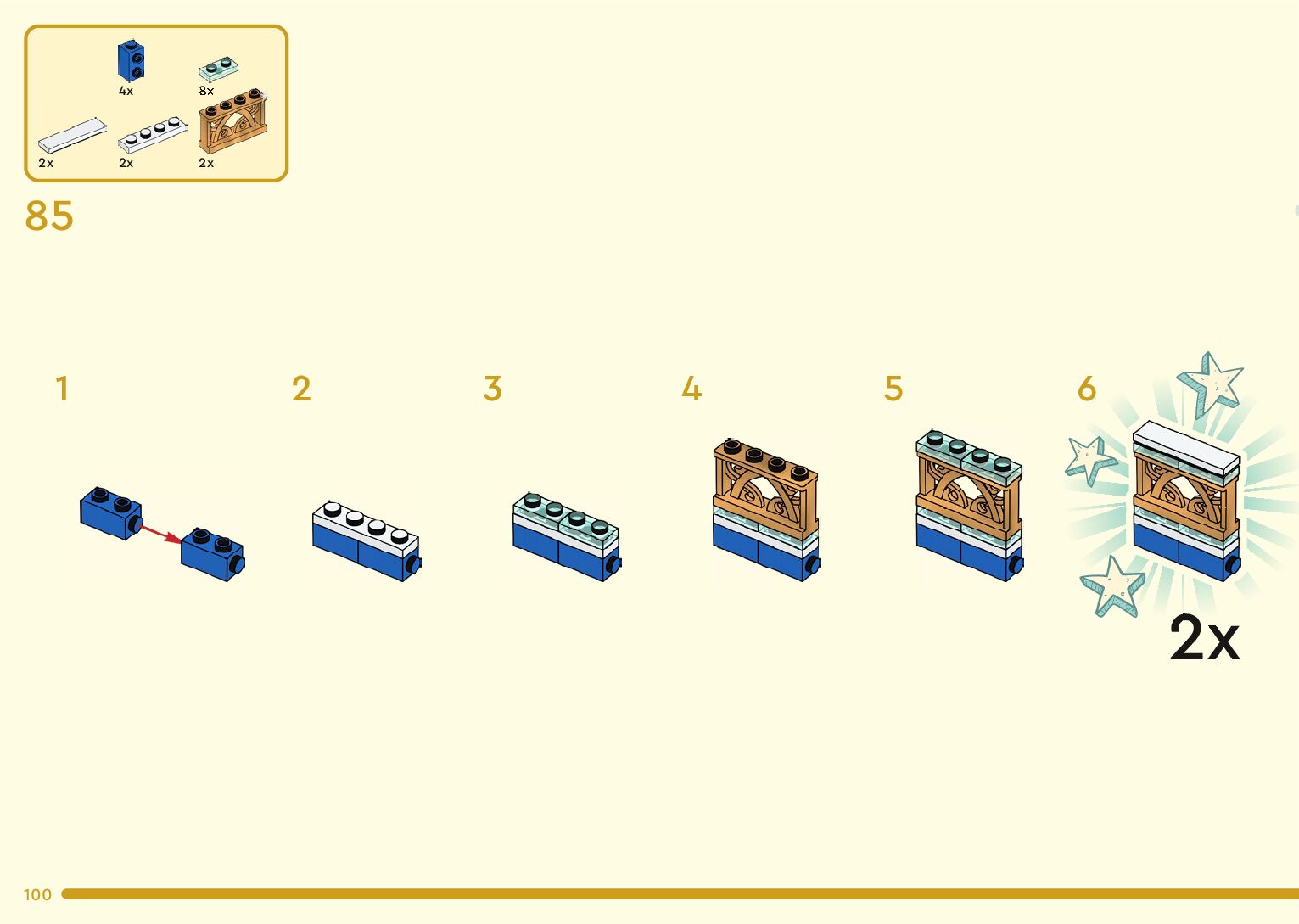 4x
8x
2x
2x
2x

85

1

2

3

4

5

6

2x

100