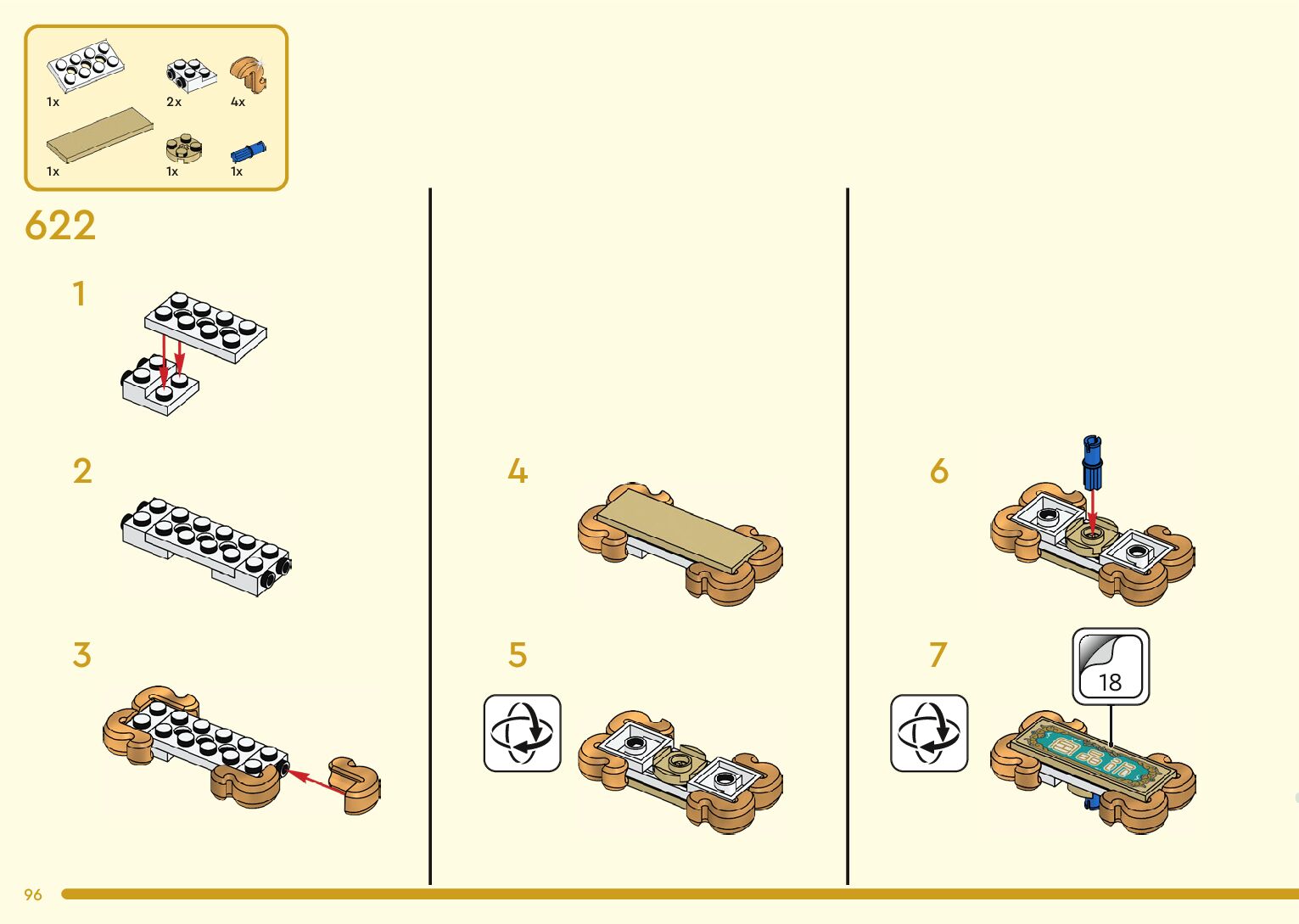 1x
2x
4x
1x
1x
1x

622

1

2

3

4

5

6

7

18

96