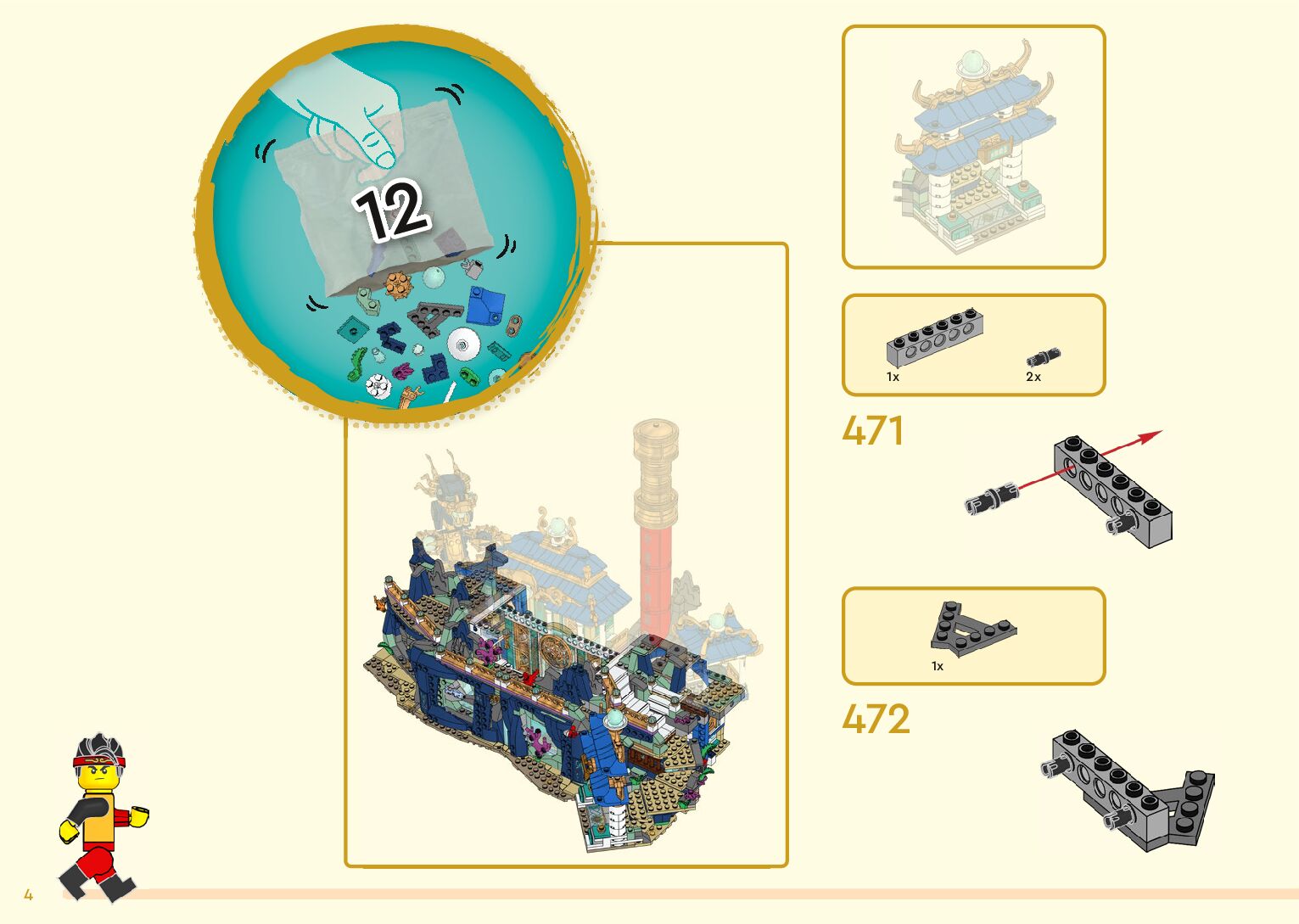 12

1x

2x

471

1x

472

4