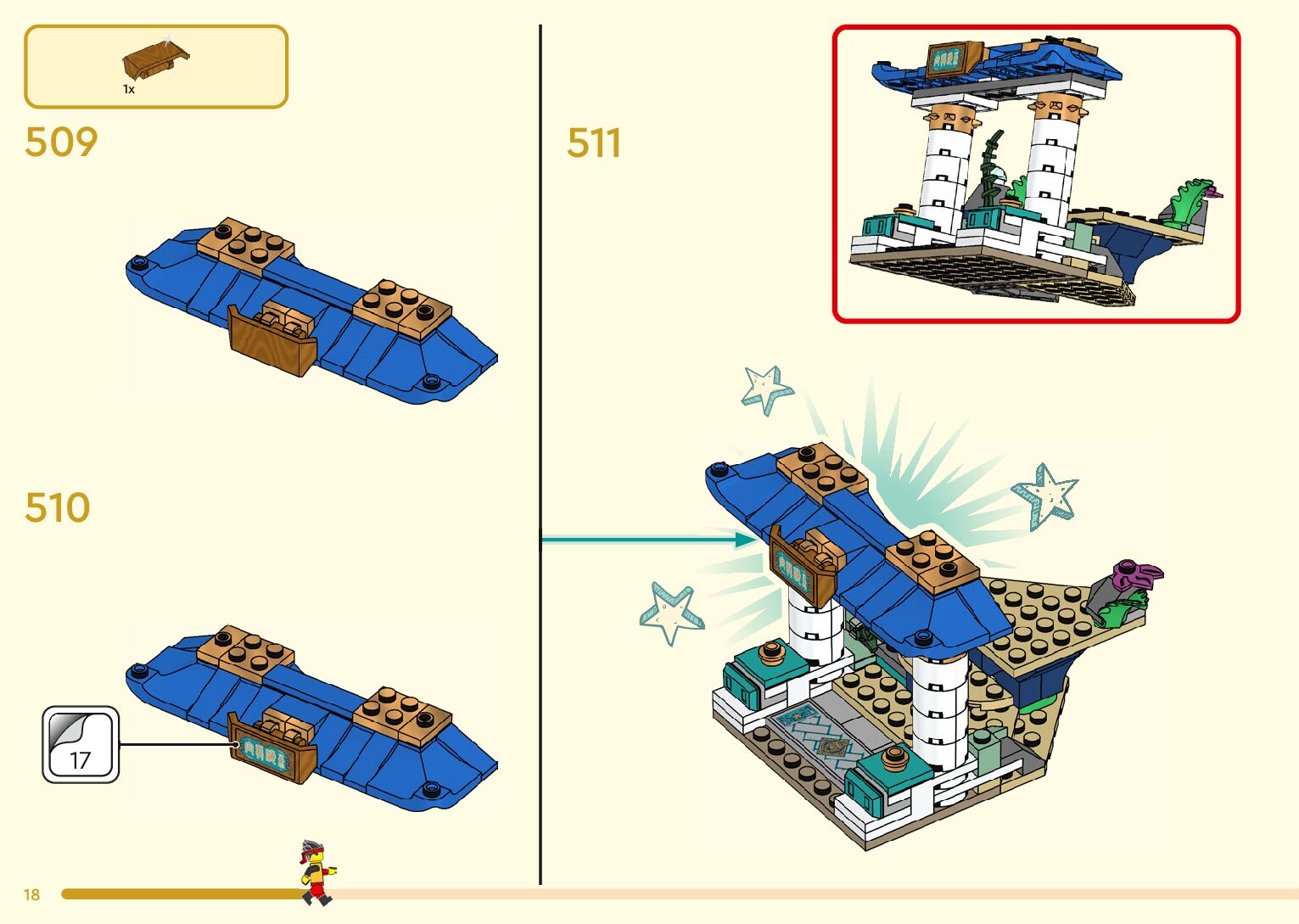 1x

509

510

17

511

18