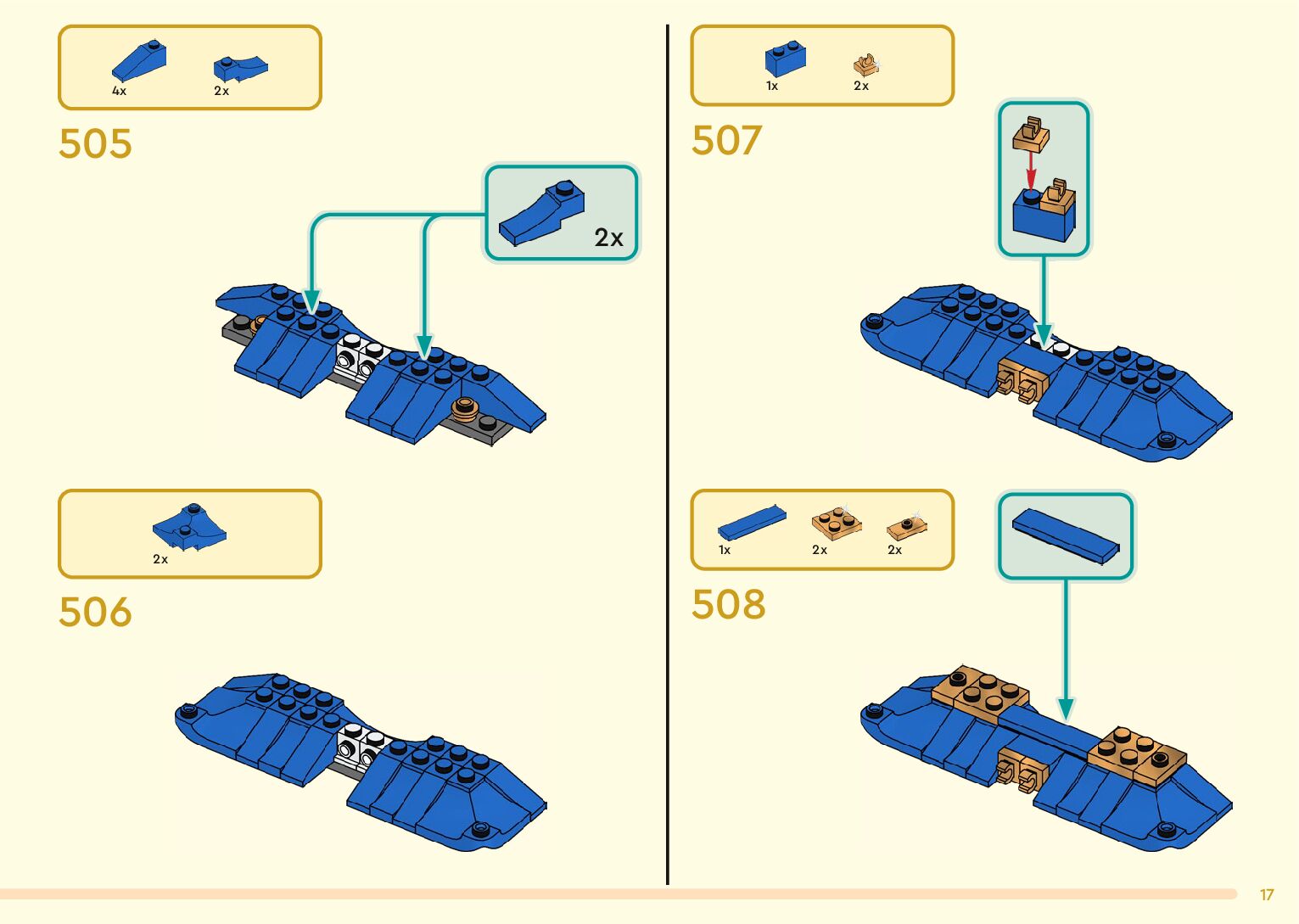 4x 2x

505

2x

2x

506

1x 2x

507

1x 2x 2x

508

17