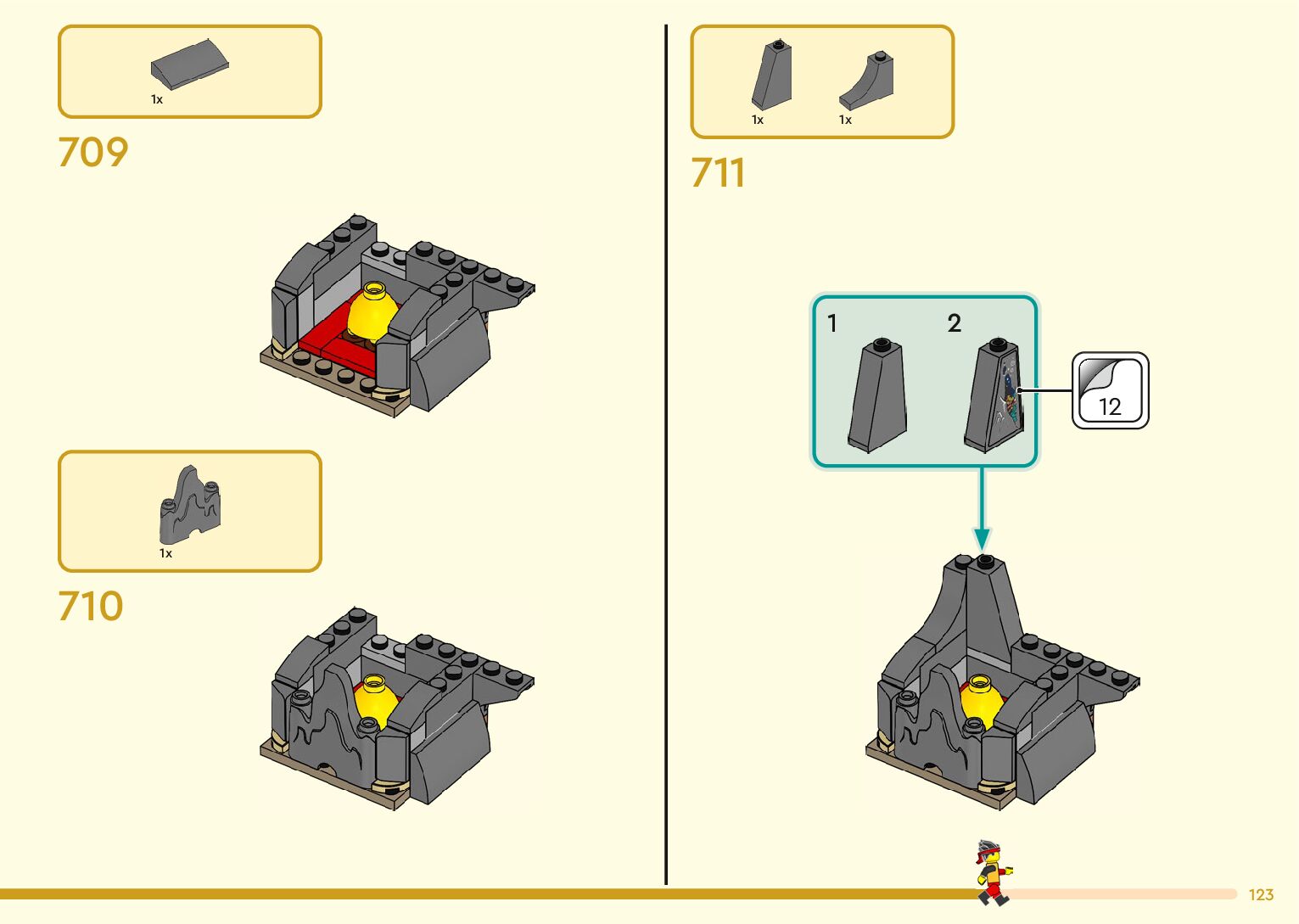 1x

709

1x

710

1x 1x

711

1 2

12

123