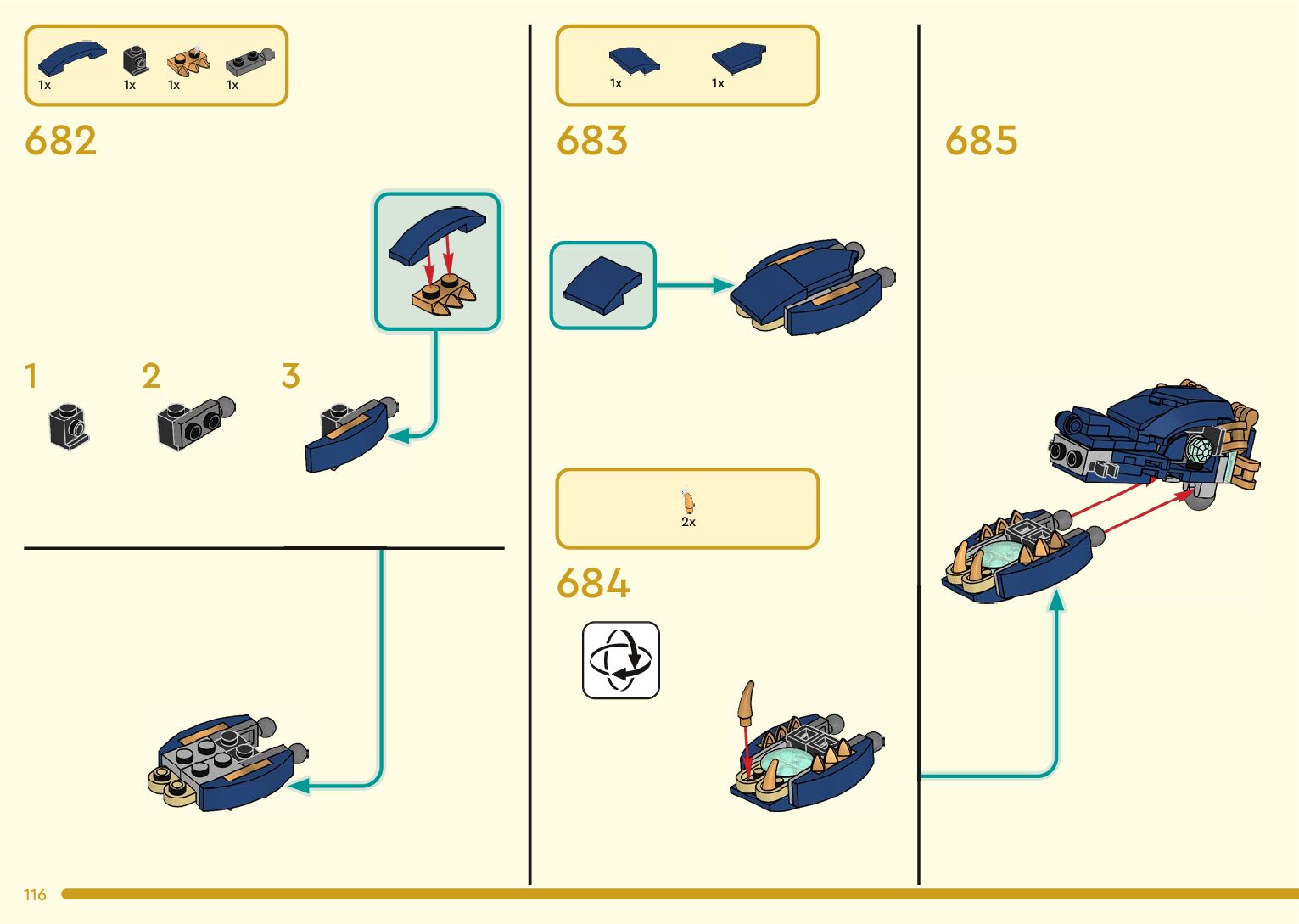 1x 1x 1x 1x

682

1

2

3

1x 1x

683

2x

684

685

116