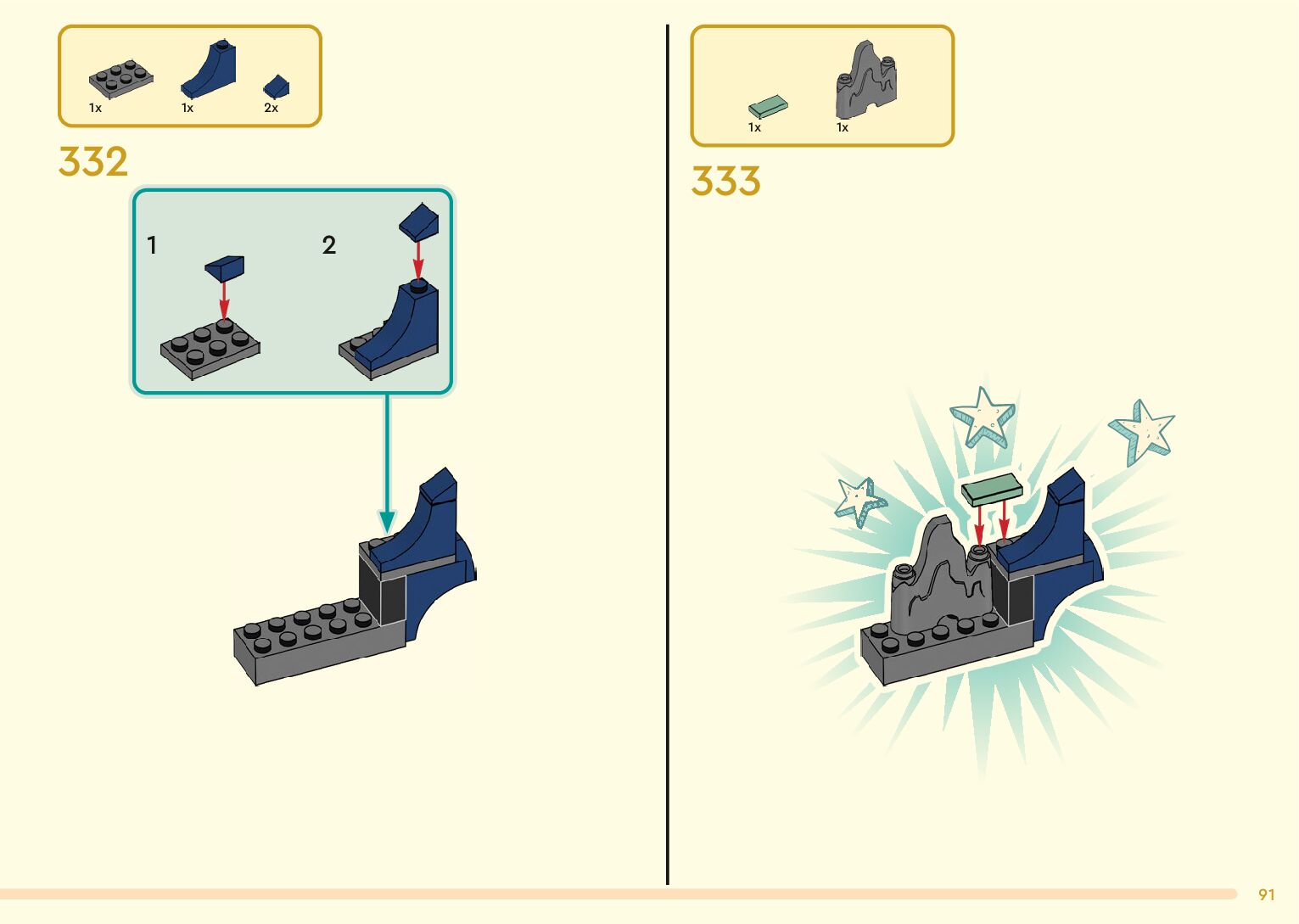 1x 1x 2x

332

1

2

1x 1x

333

91