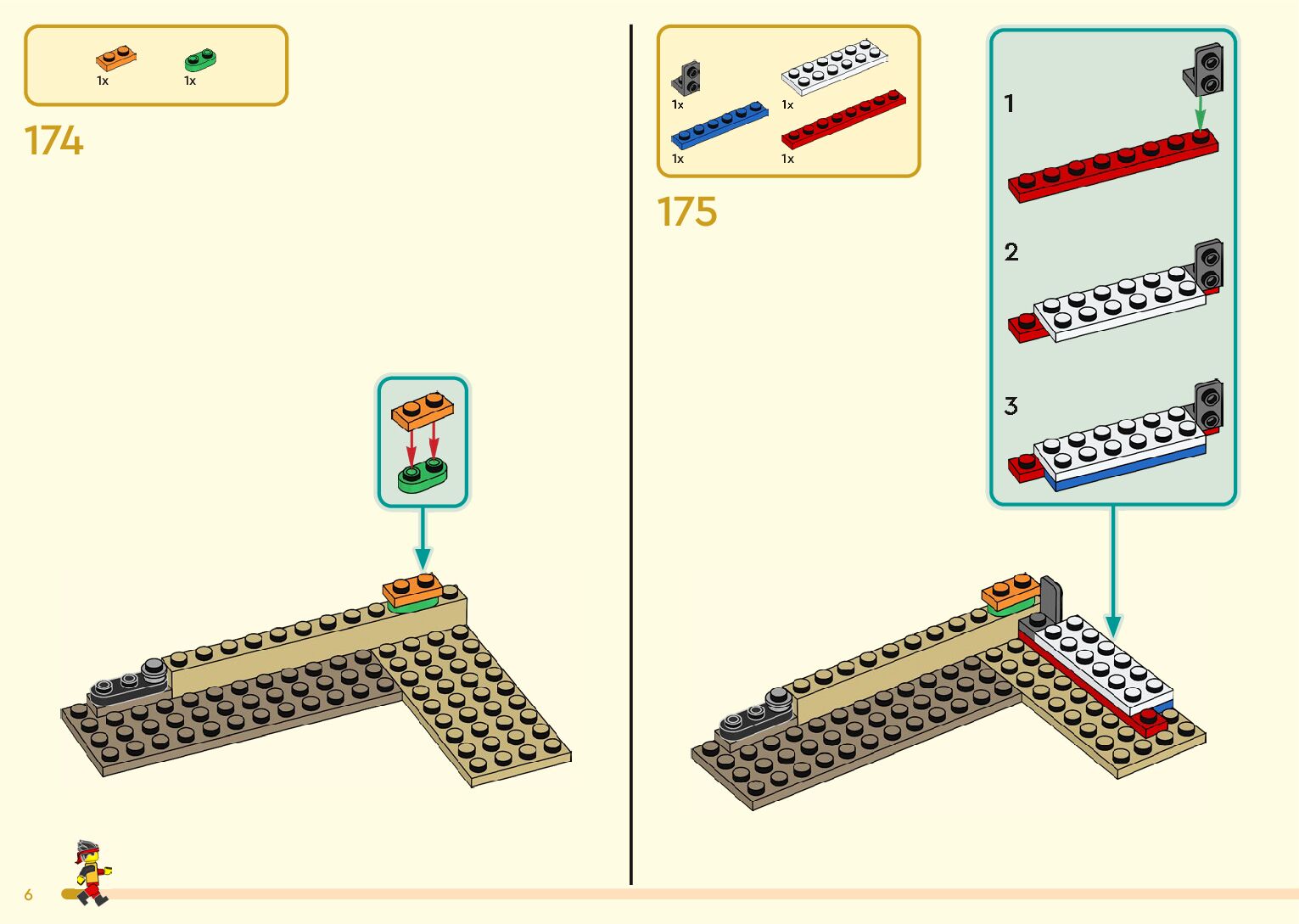 1x
1x

174

1x
1x
1x
1x

175

1

2

3

6