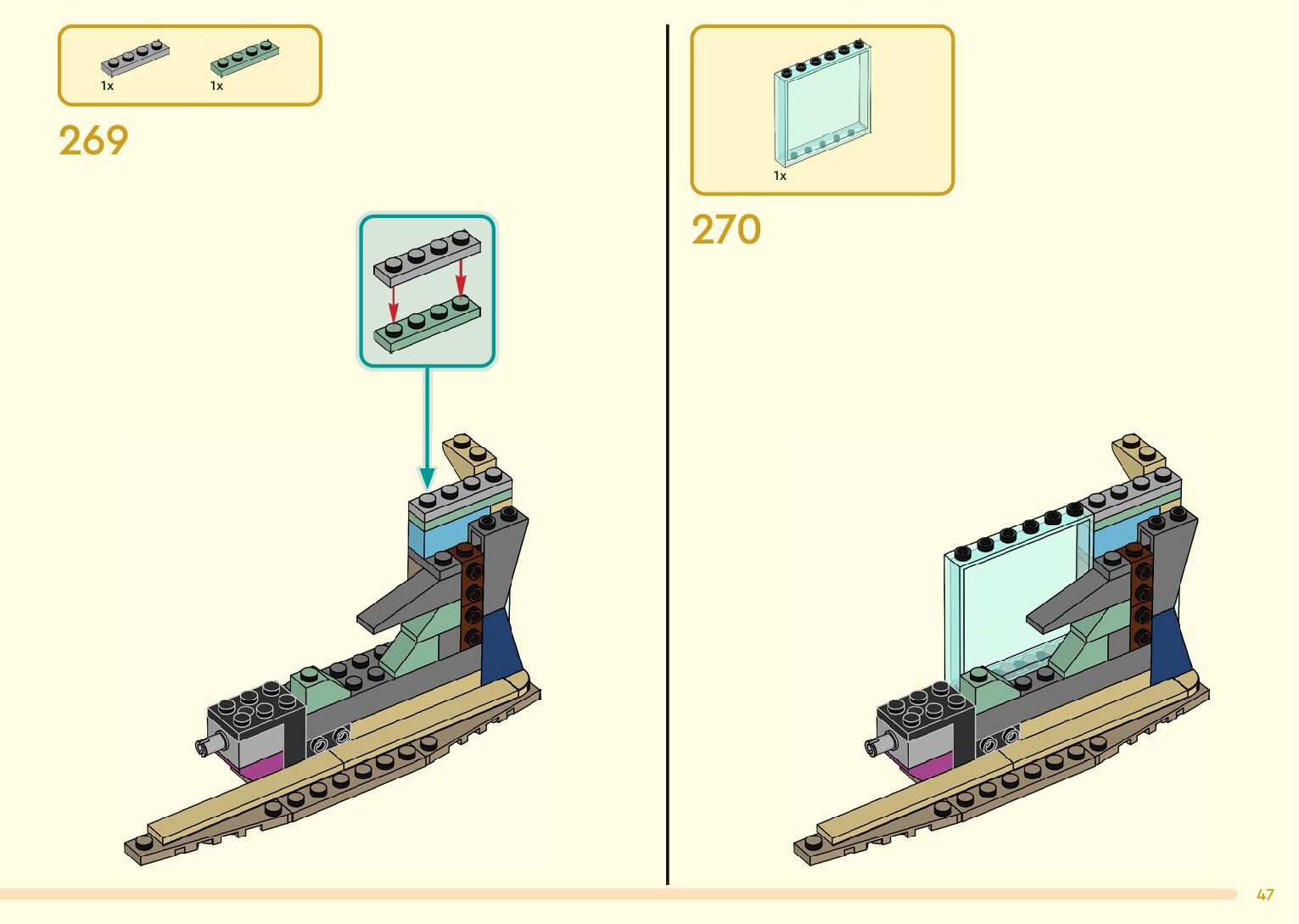 1x
1x

269

1x

270

47