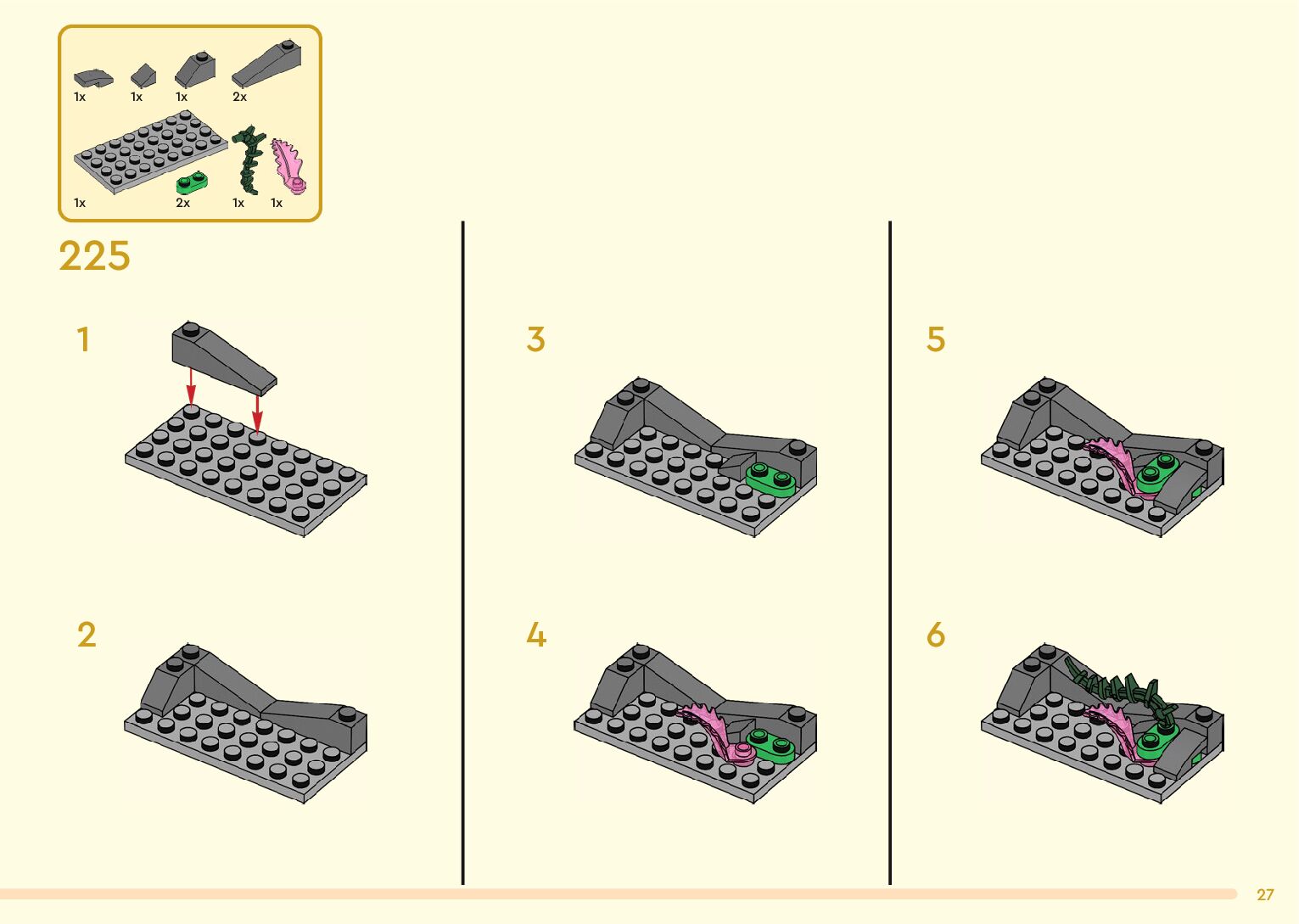 1x 1x 1x 2x

1x 2x 1x 1x

225

1

2

3

4

5

6

27