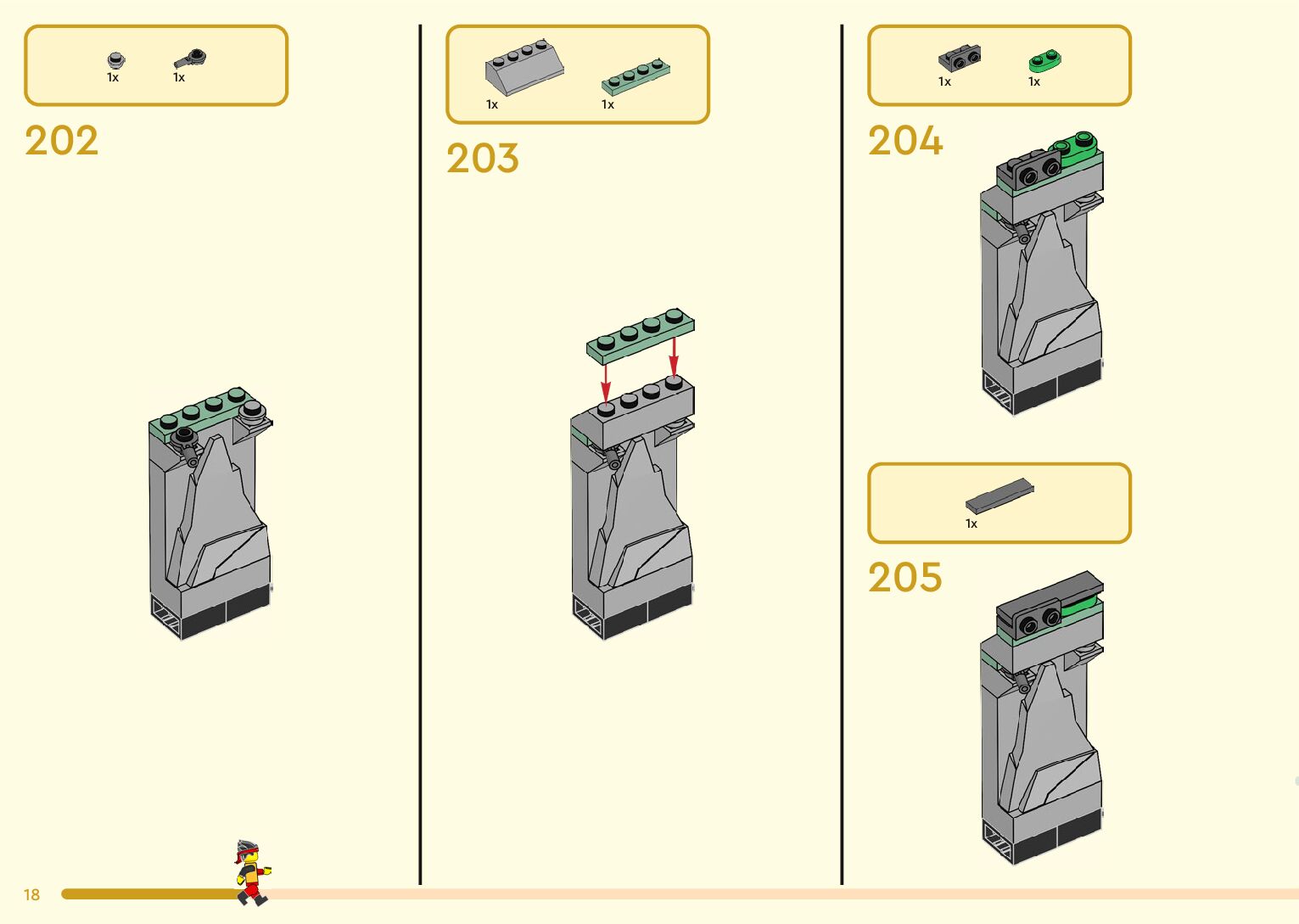 1x 1x

202

1x 1x

203

1x 1x

204

1x

205

18