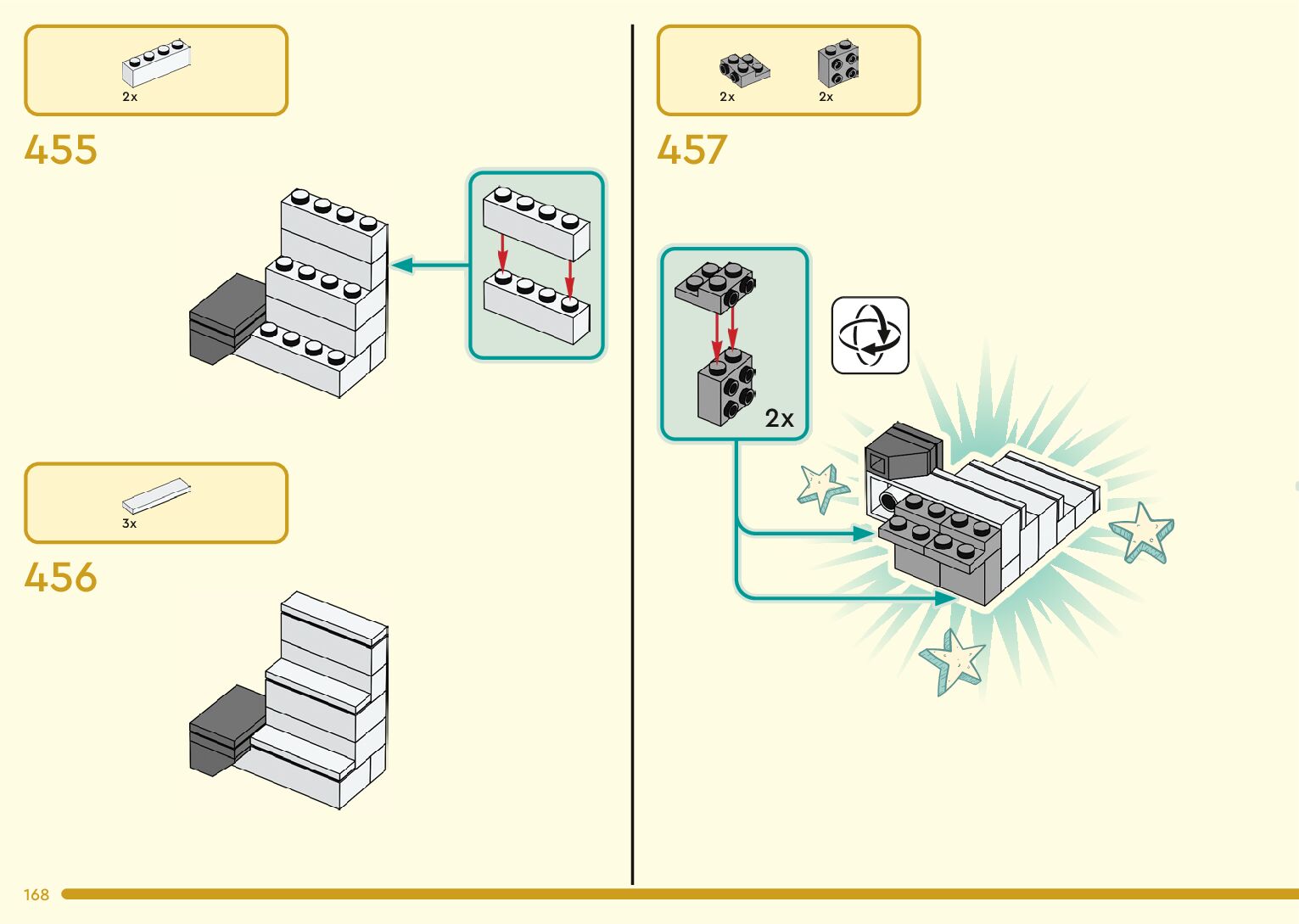 2x

455

3x

456

2x 2x

457

2x

168