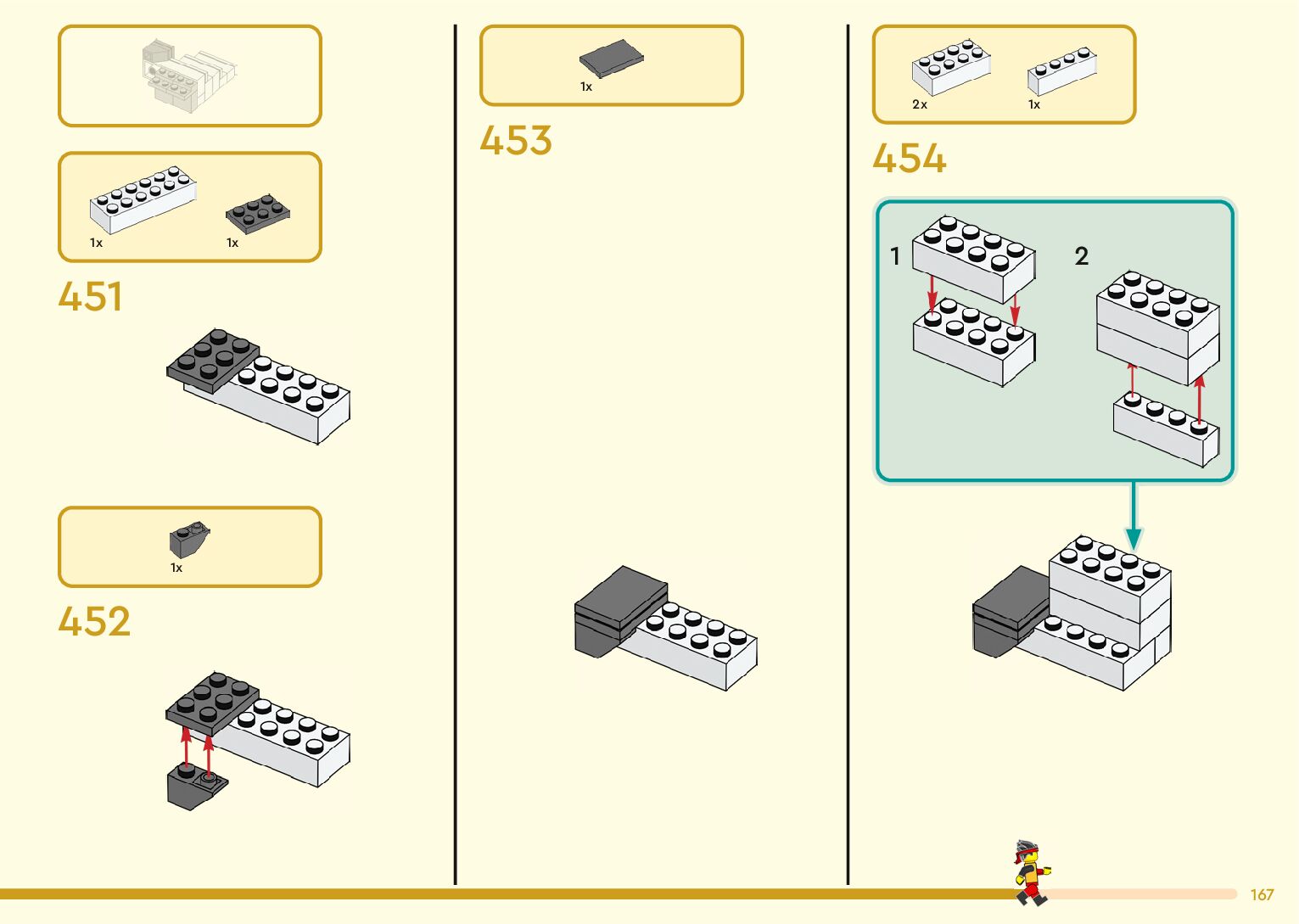 1x

1x

451

1x

452

1x

453

2x

1x

454

1

2

167