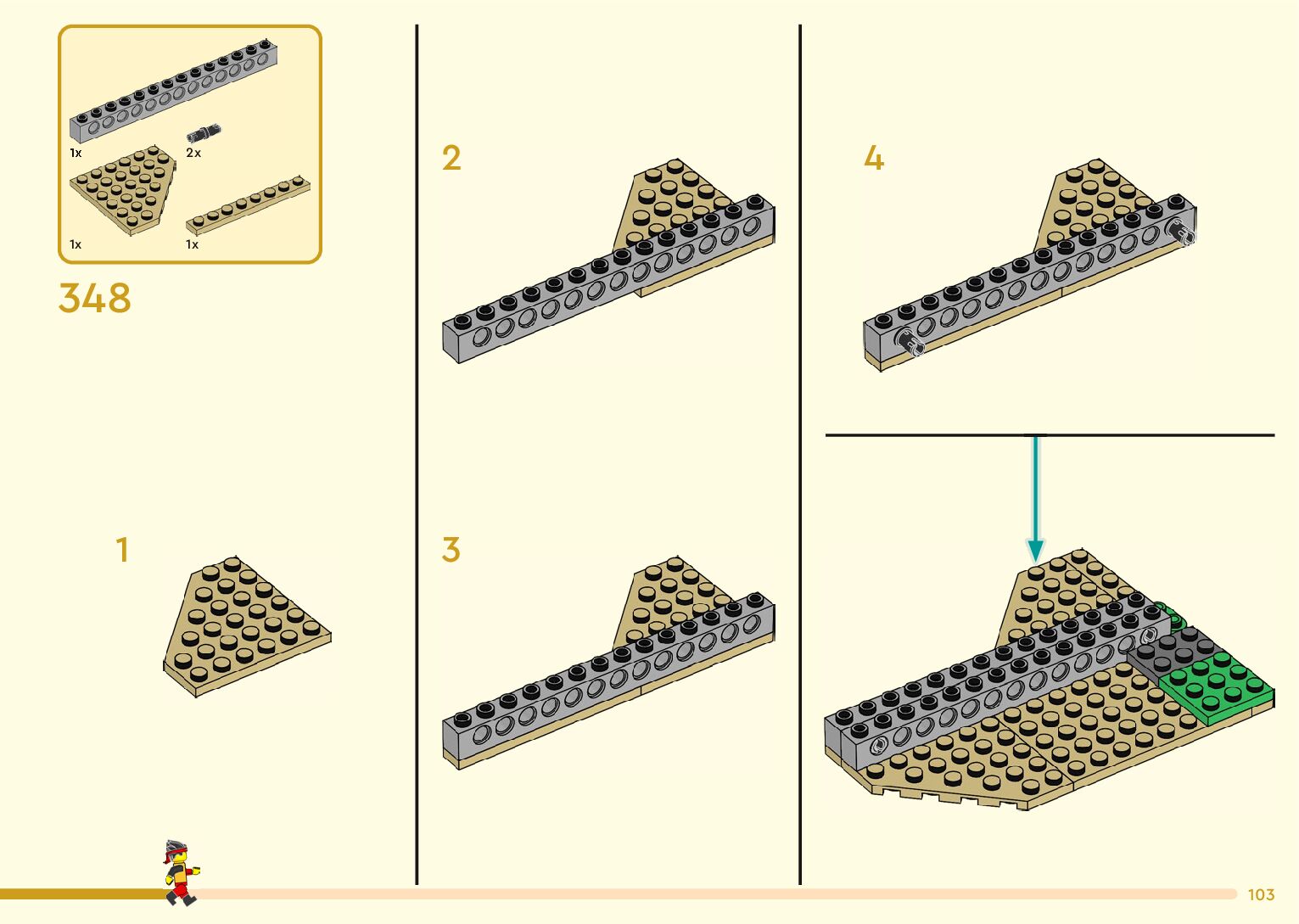 1x
2x
1x
1x

348

1

2

3

4

103