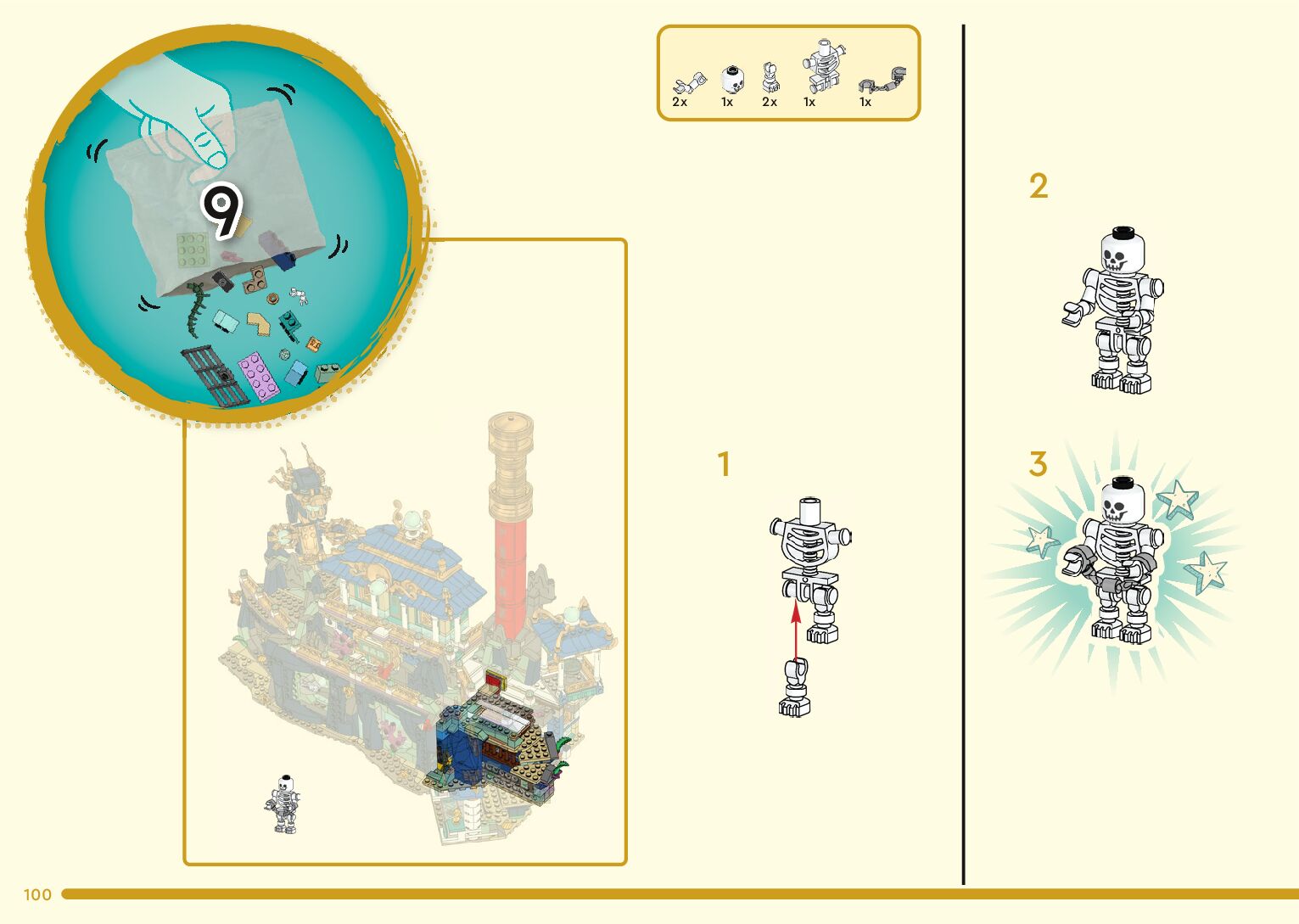 9

2x 1x 2x 1x 1x

1

2

3

100