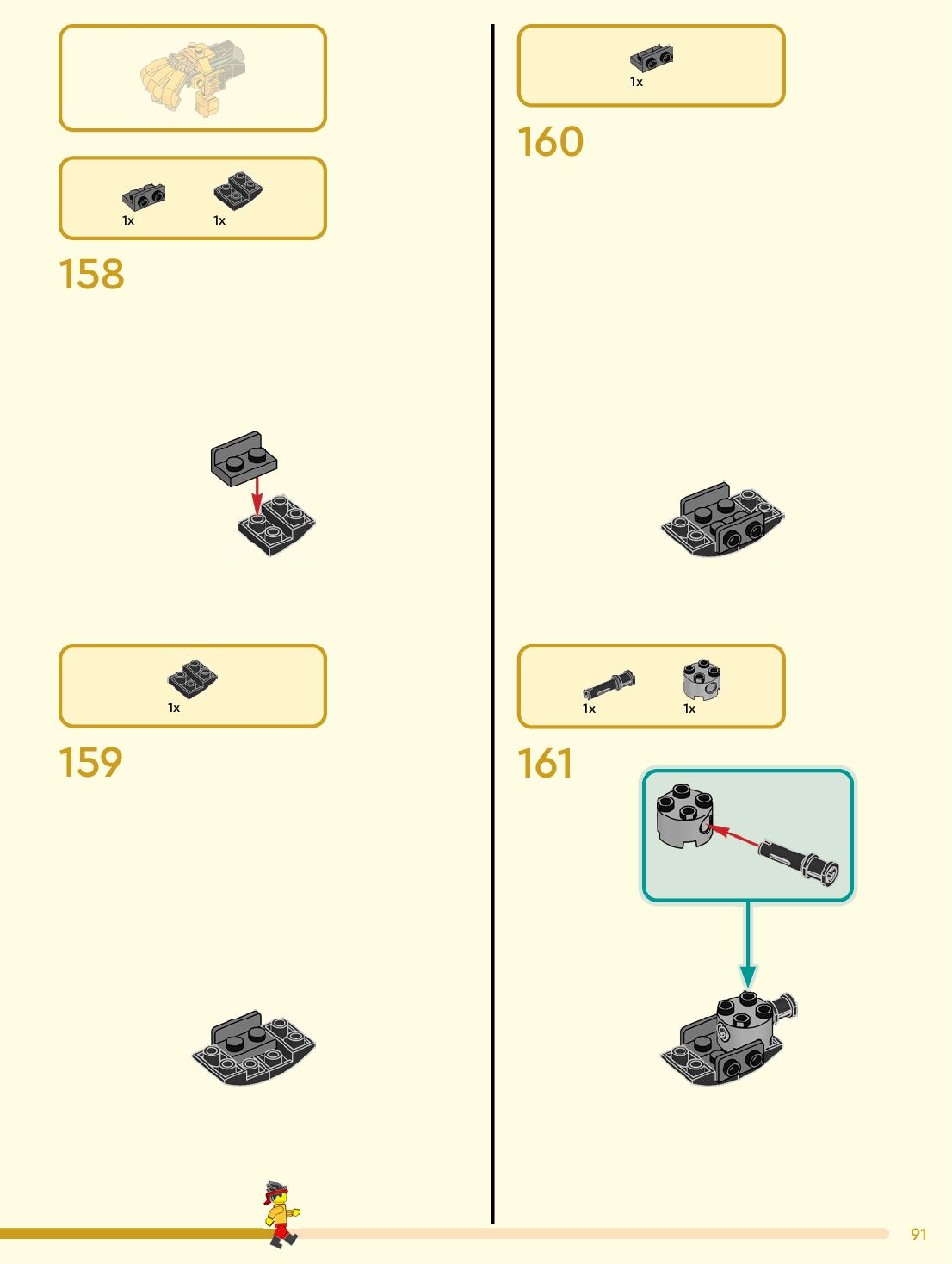 1x 1x

158

1x

159

1x

160

1x 1x

161

91