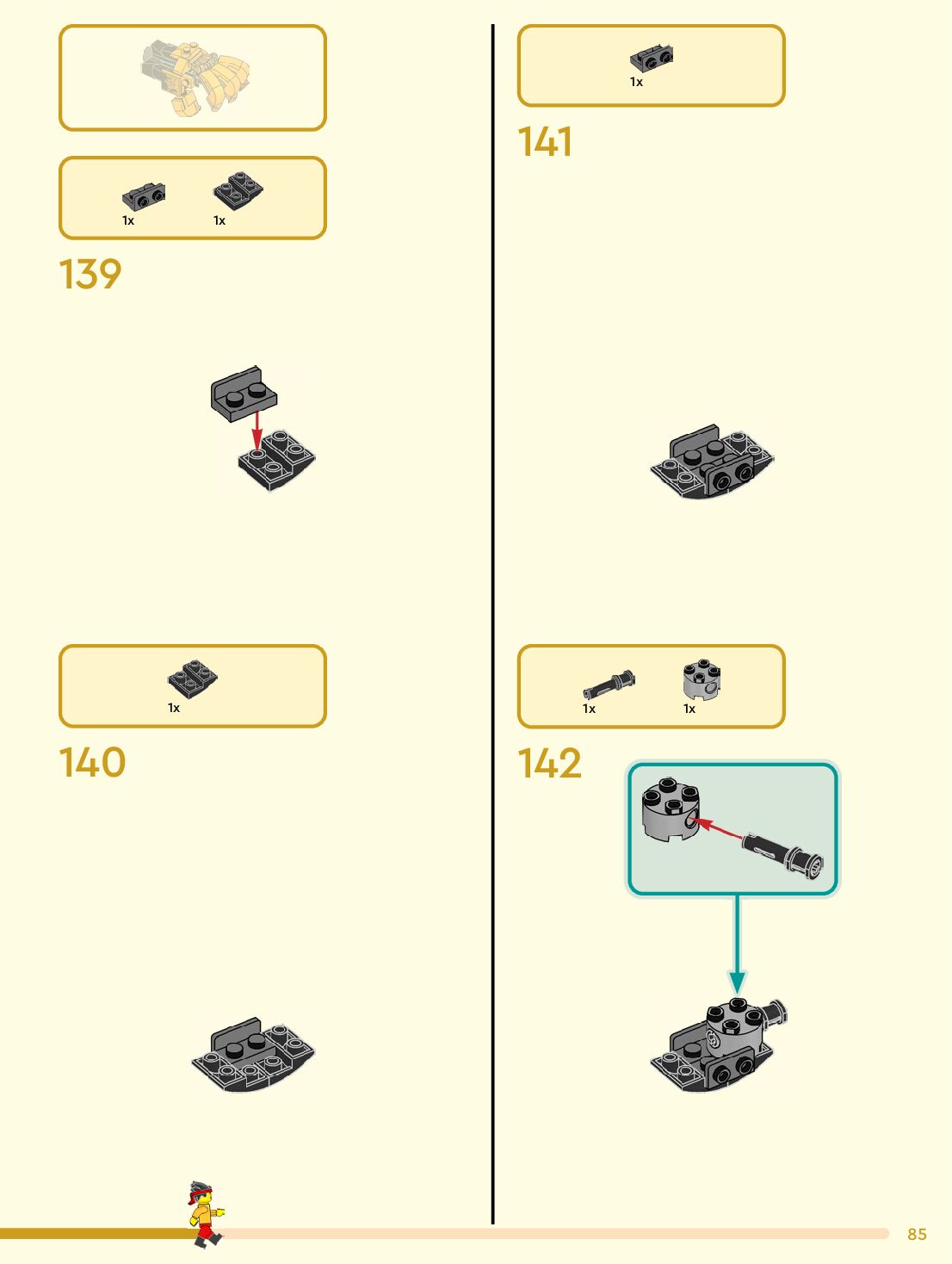 1x 1x

139

1x

140

1x

141

1x 1x

142

85