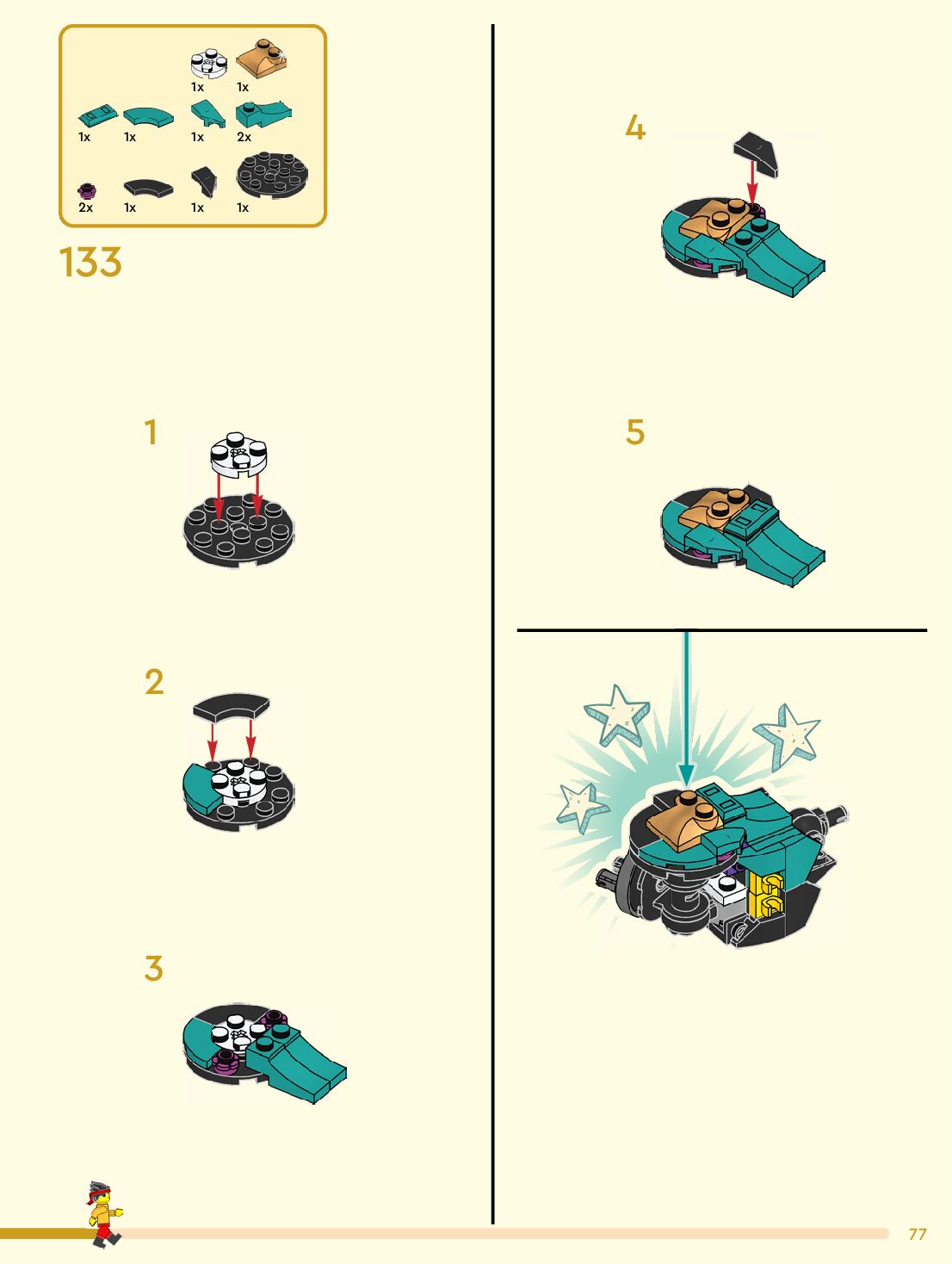 1x 1x
1x 1x 1x 2x
2x 1x 1x 1x

133

1

2

3

4

5

77