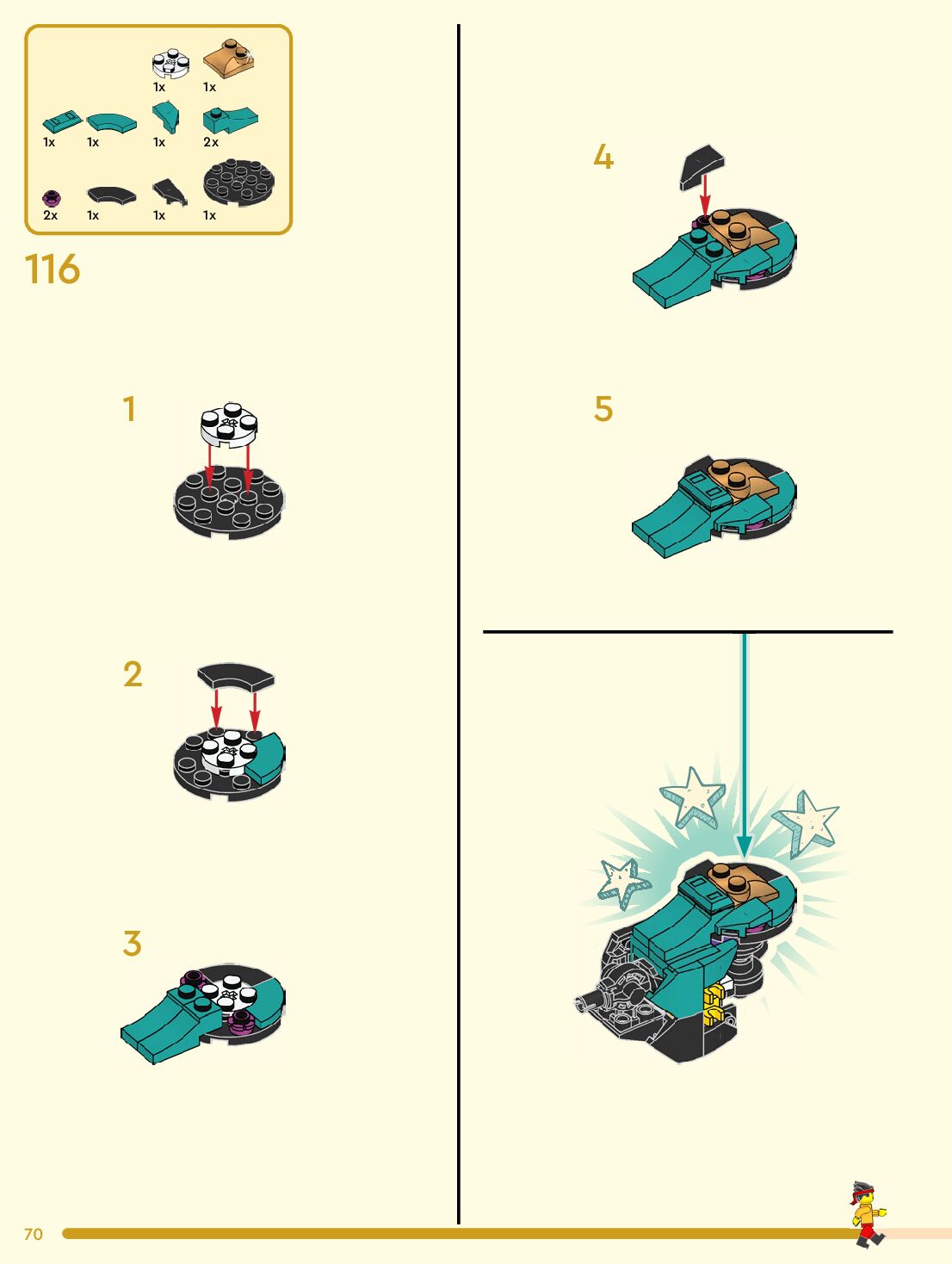 1x 1x

1x 1x 1x 2x

2x 1x 1x 1x

116

1

2

3

4

5

70