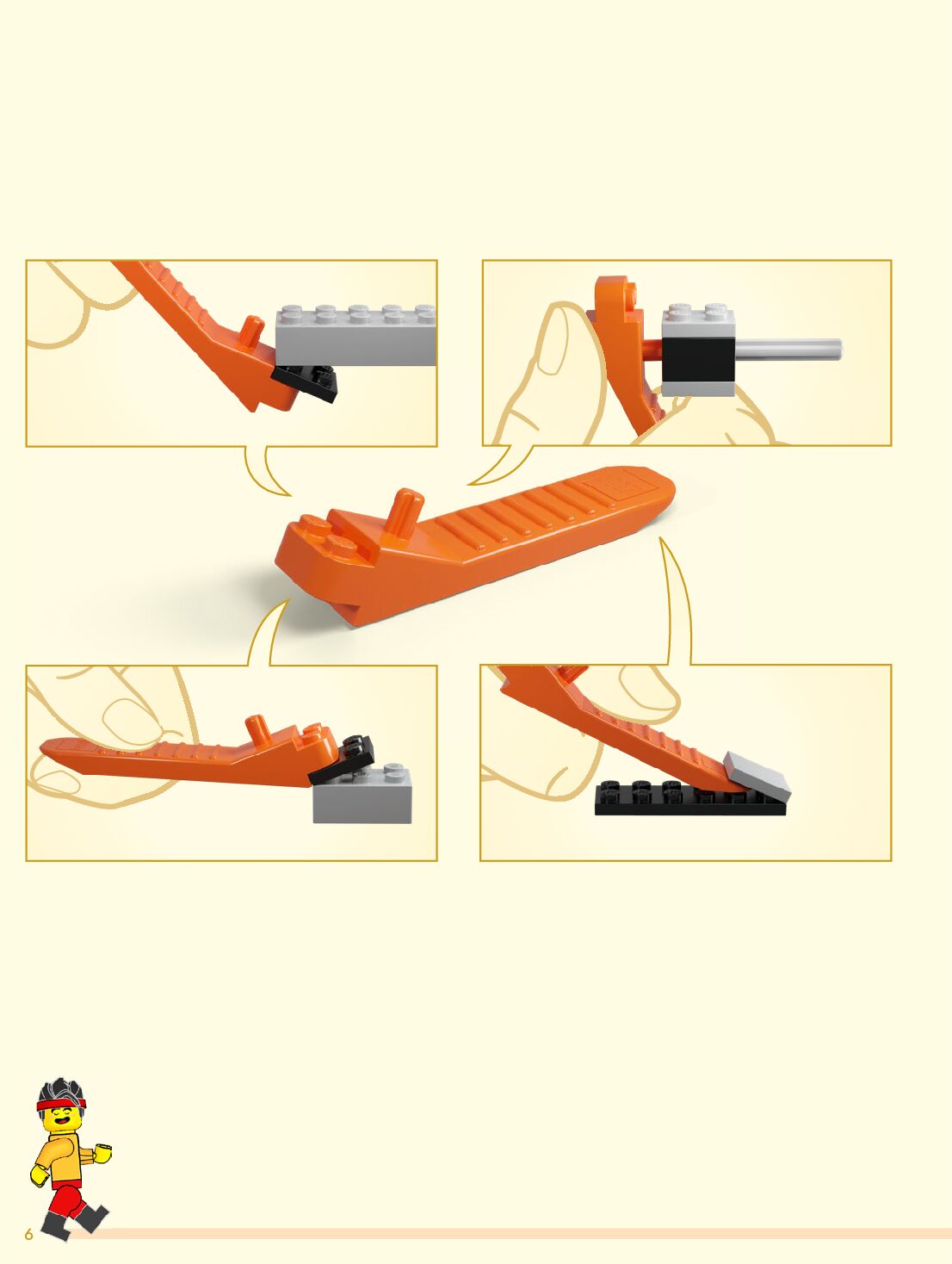 6