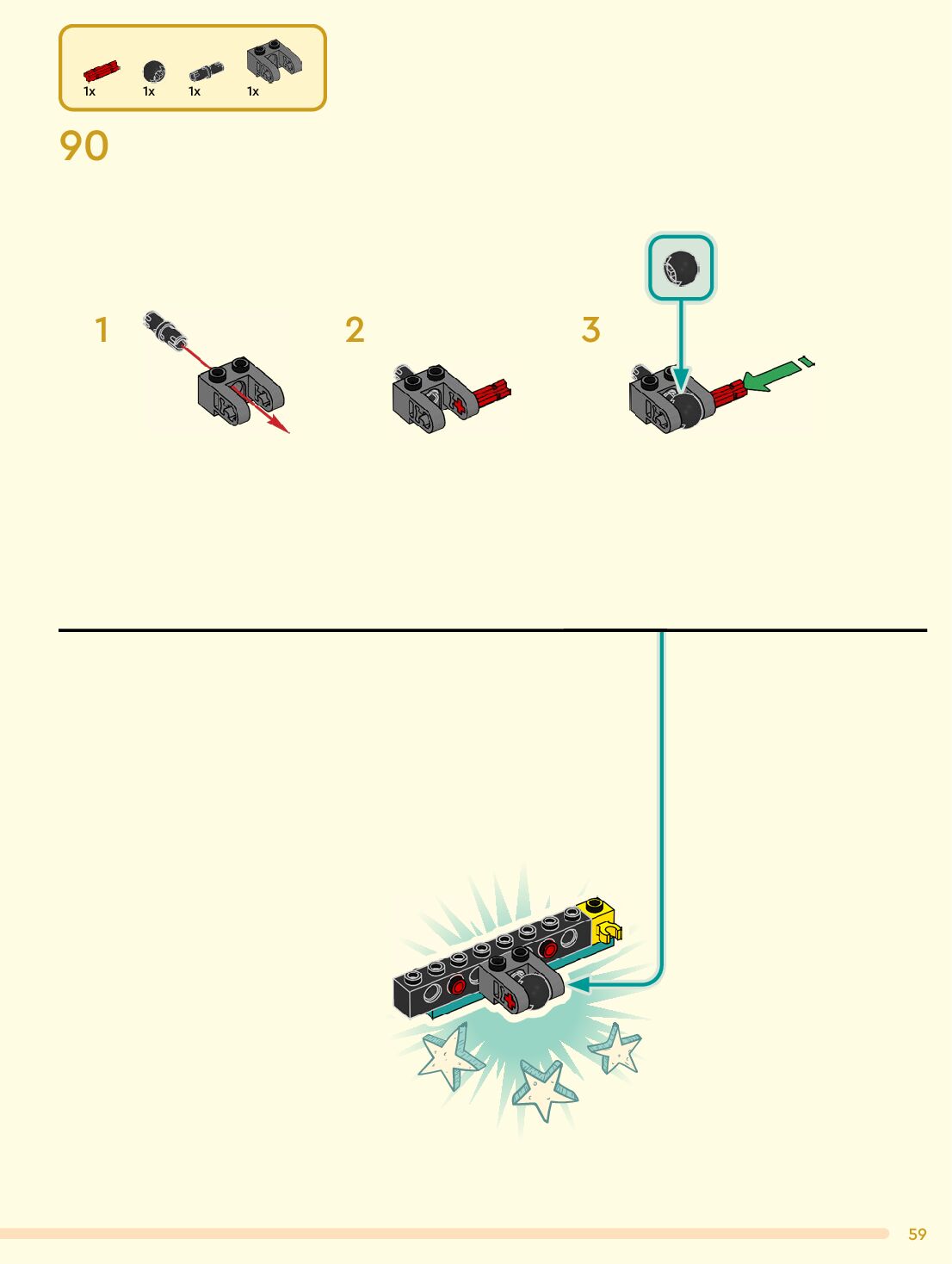 1x 1x 1x 1x

90

1

2

3

59