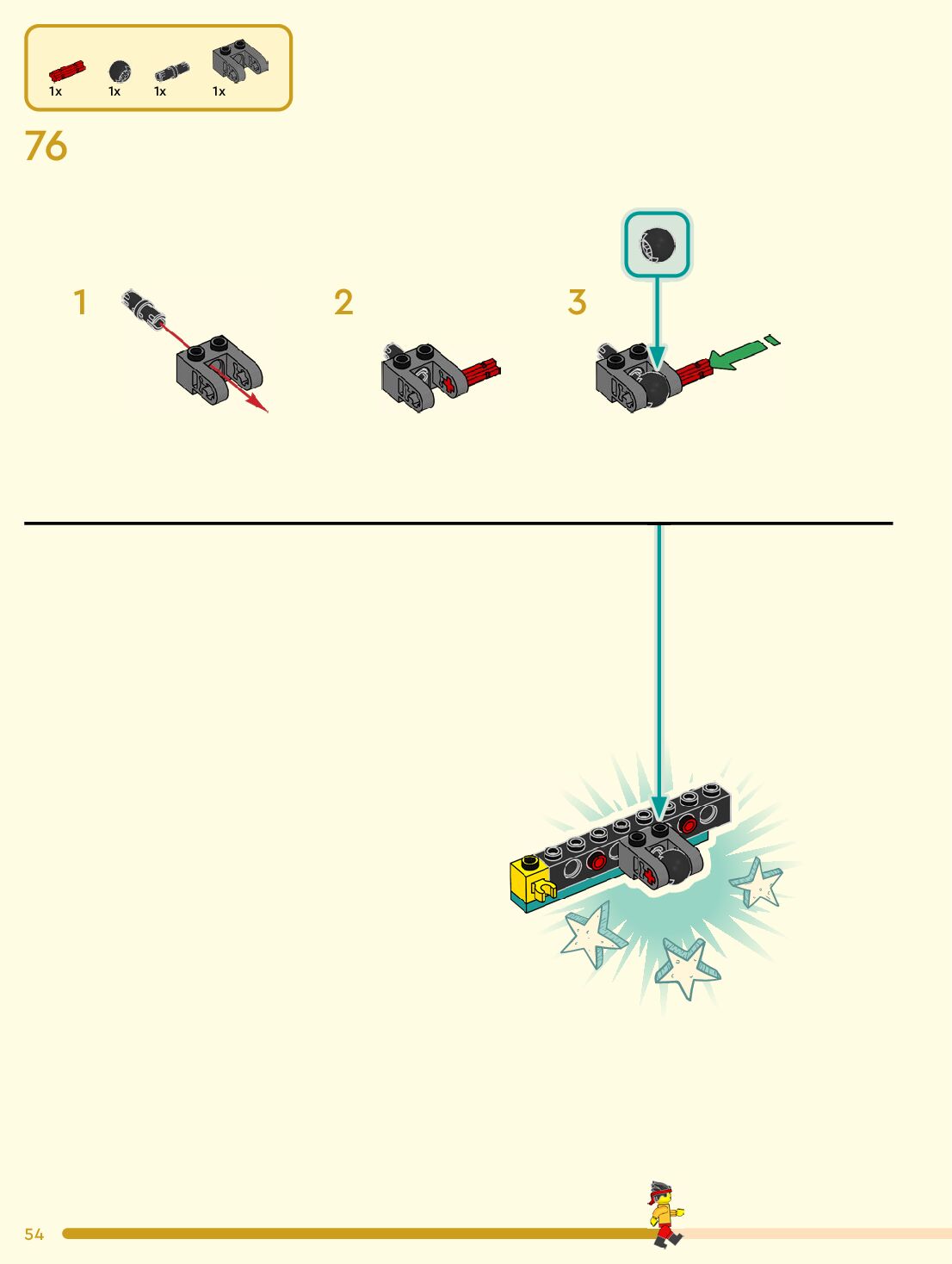 1x 1x 1x 1x

76

1

2

3

54