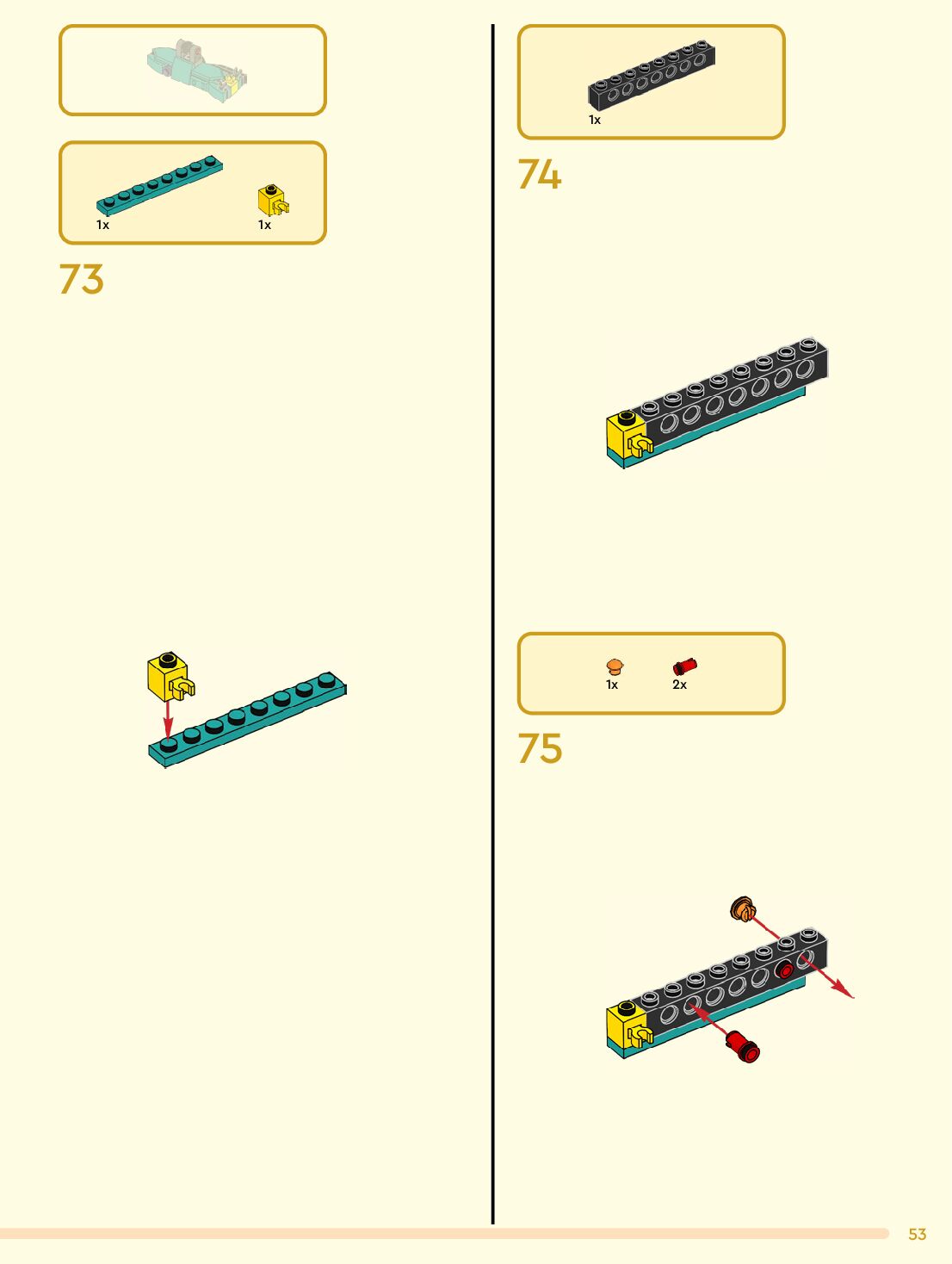 1x

1x

73

1x

74

1x

2x

75

53