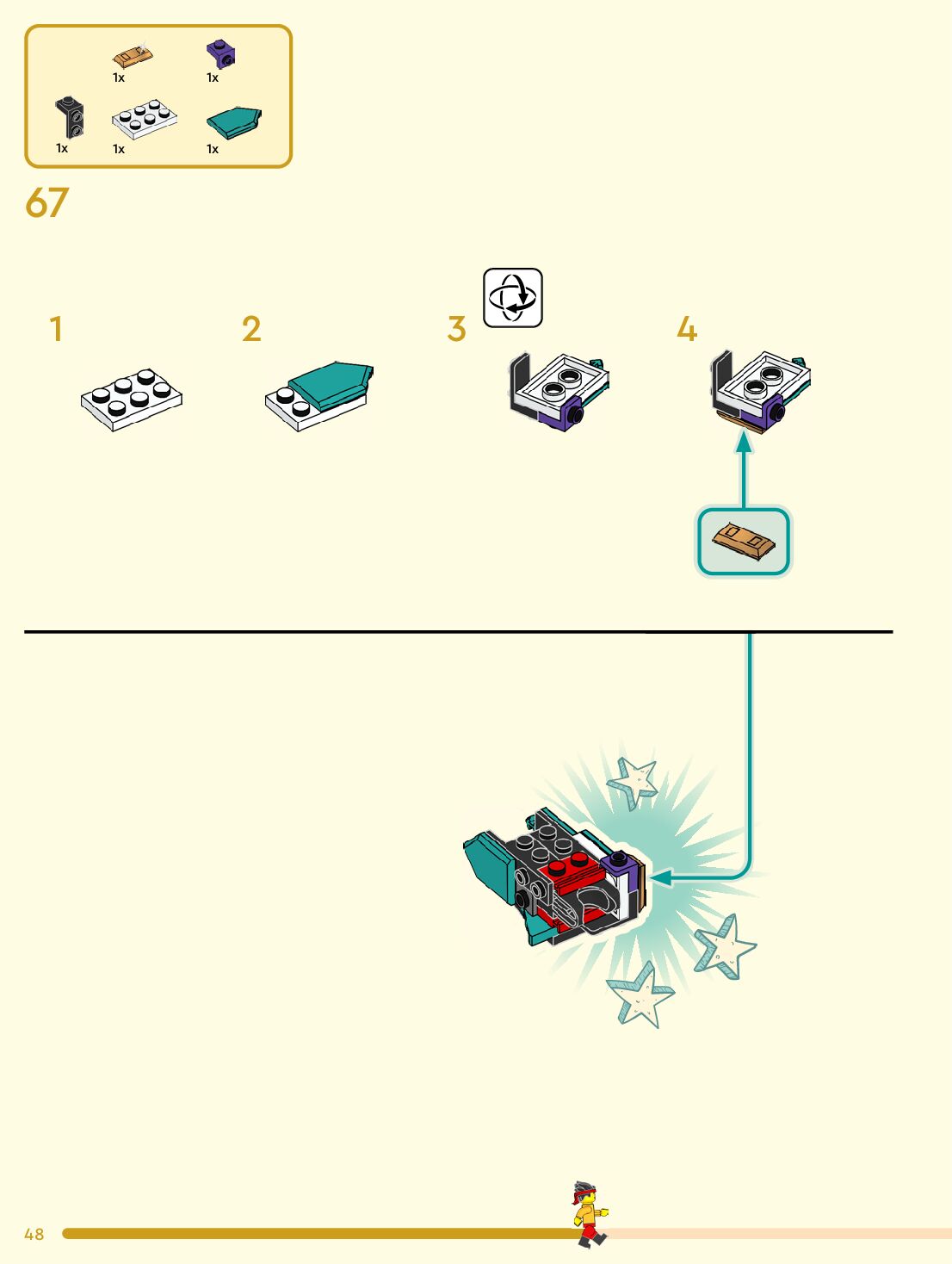 1x
1x
1x
1x
1x

67

1
2
3
4

48