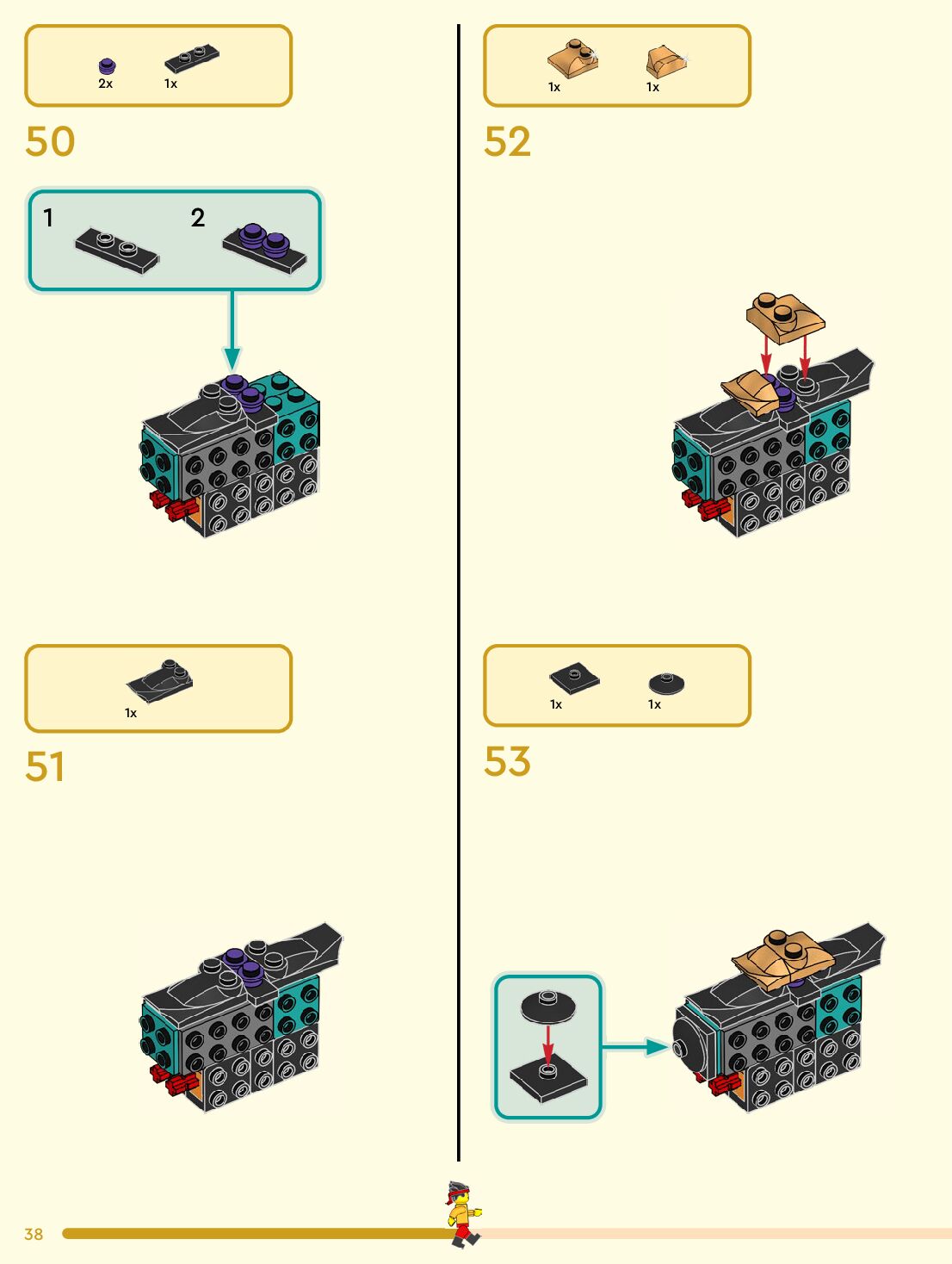 2x 1x

50

1 2

1x

51

1x 1x

52

1x 1x

53

38