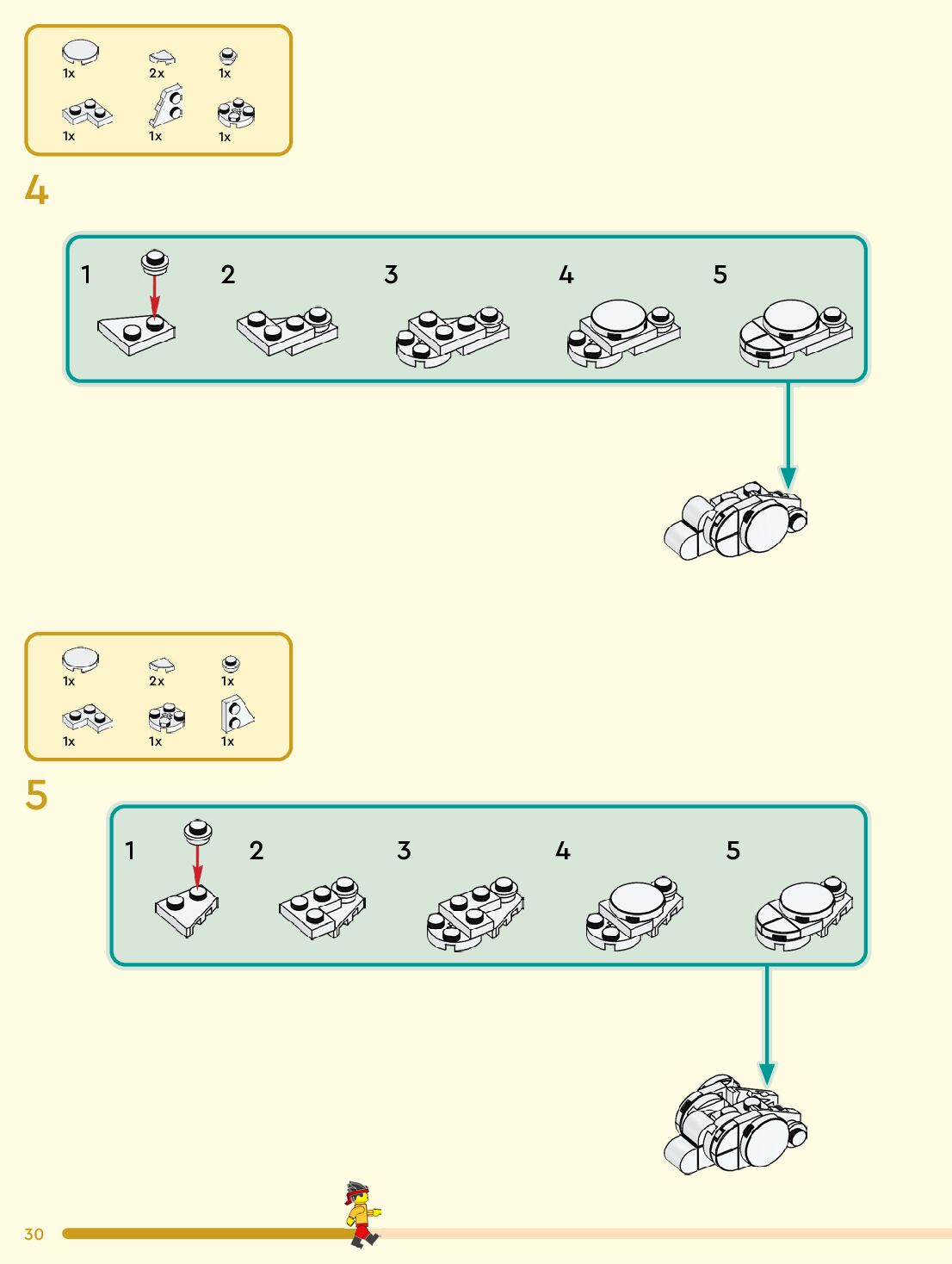 1x 2x 1x
1x 1x 1x

4

1 2 3 4 5

1x 2x 1x
1x 1x 1x

5

1 2 3 4 5

30