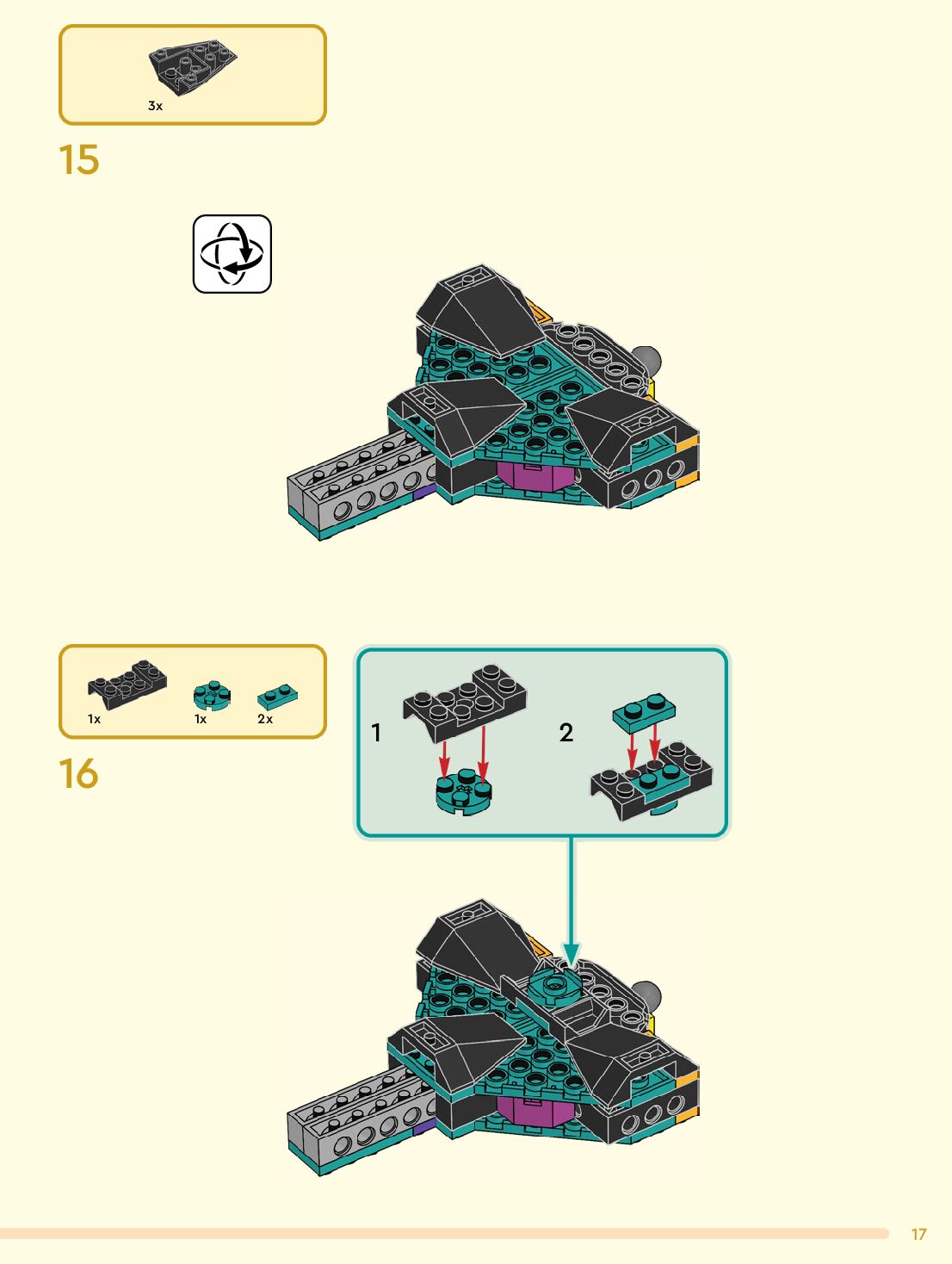 3x

15

1x 1x 2x

16

1

2

17