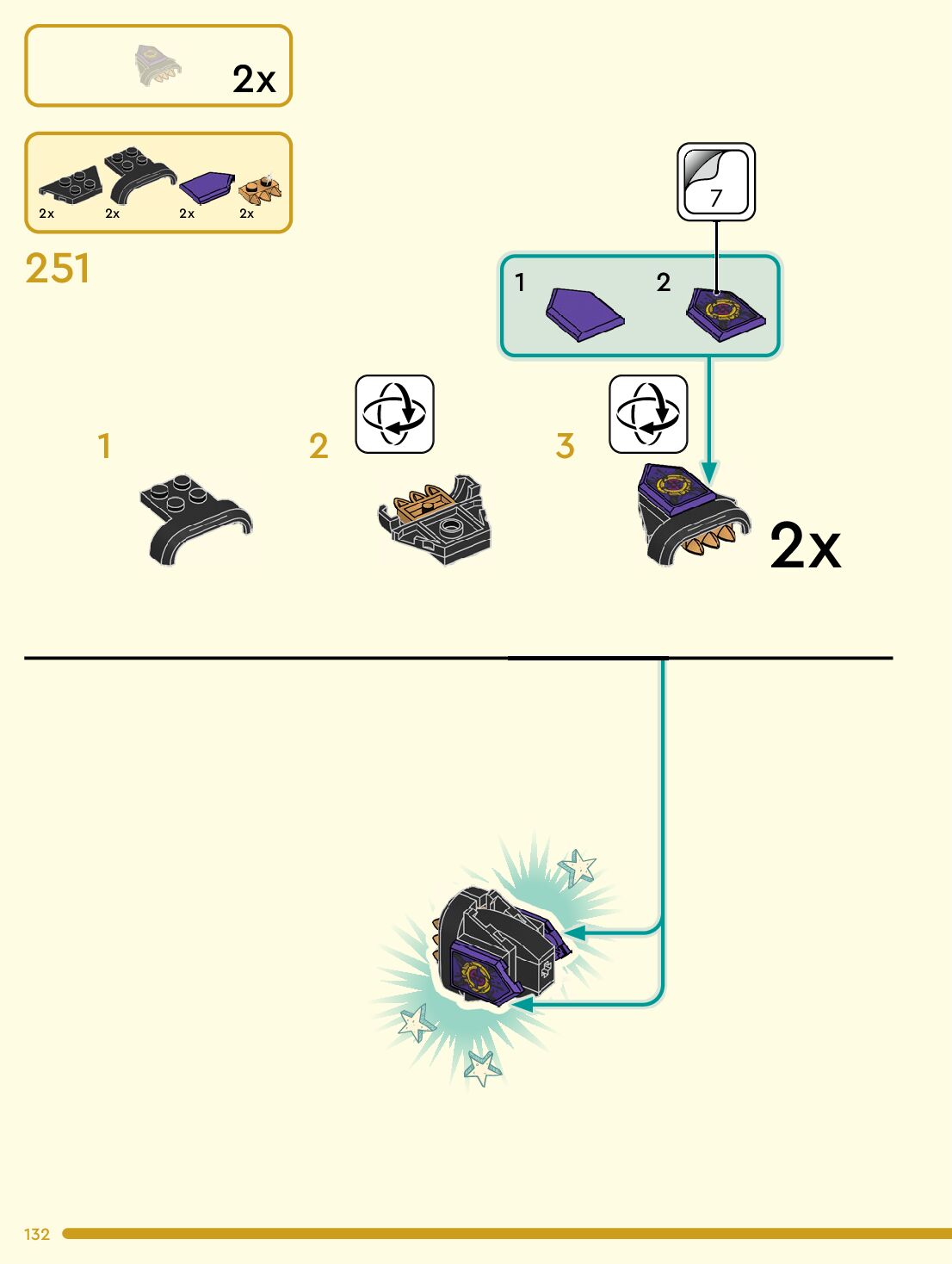 2x

2x 2x 2x 2x

251

7

1 2

1

2

3

2x

132