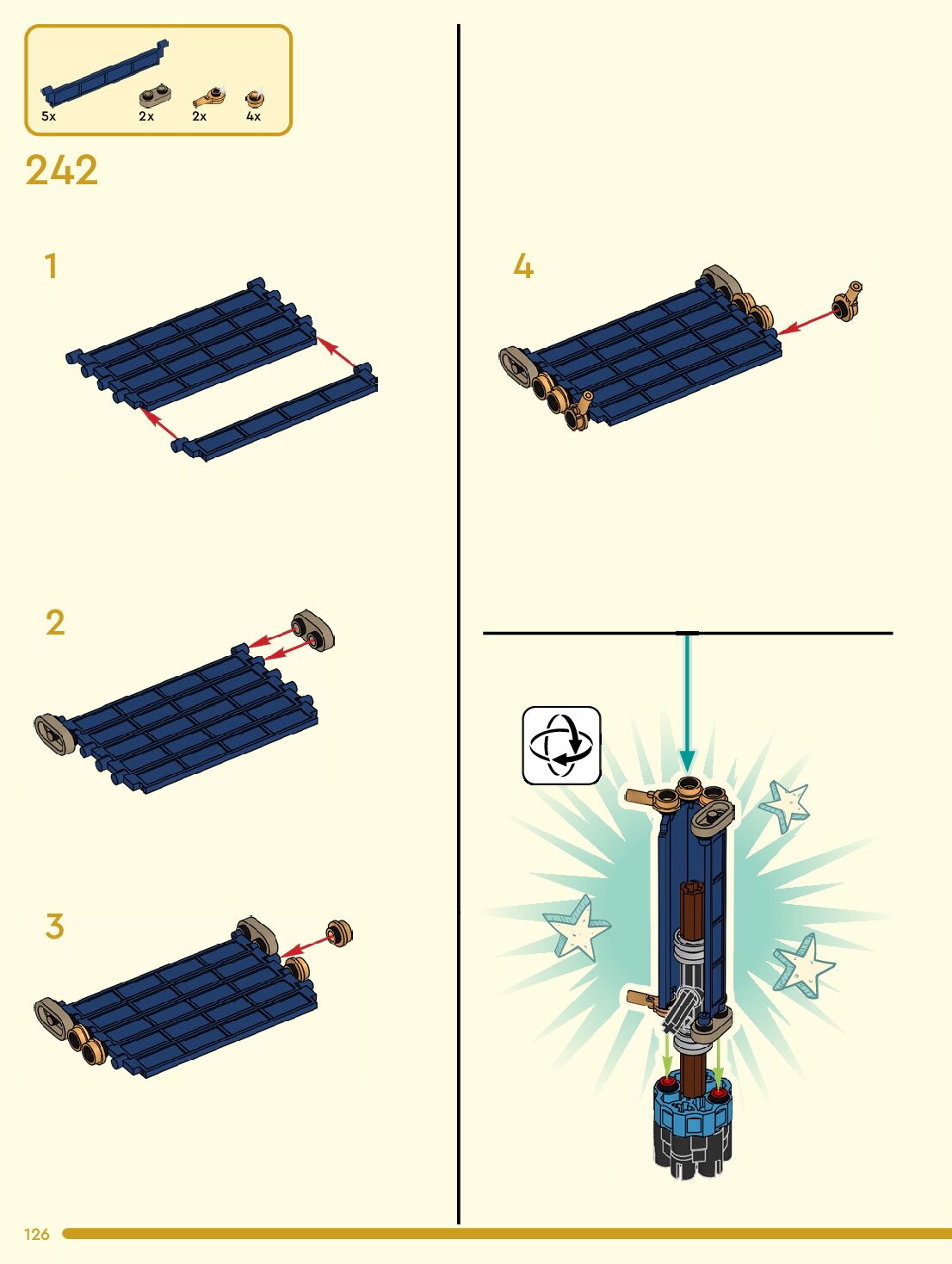 5x
2x
2x
4x

242

1

2

3

4

126