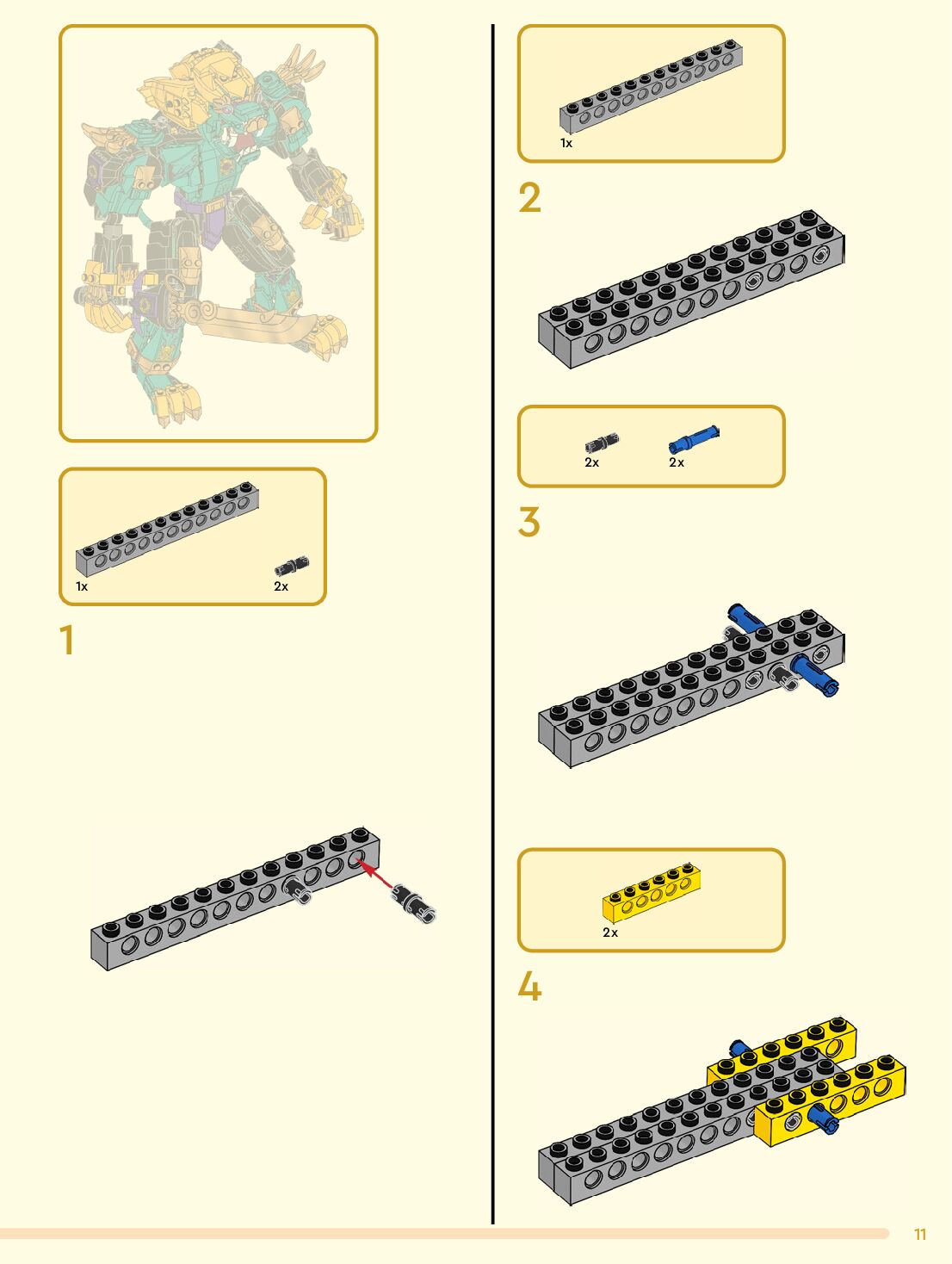 1x

2x

1

1x

2

2x

2x

3

2x

4

11