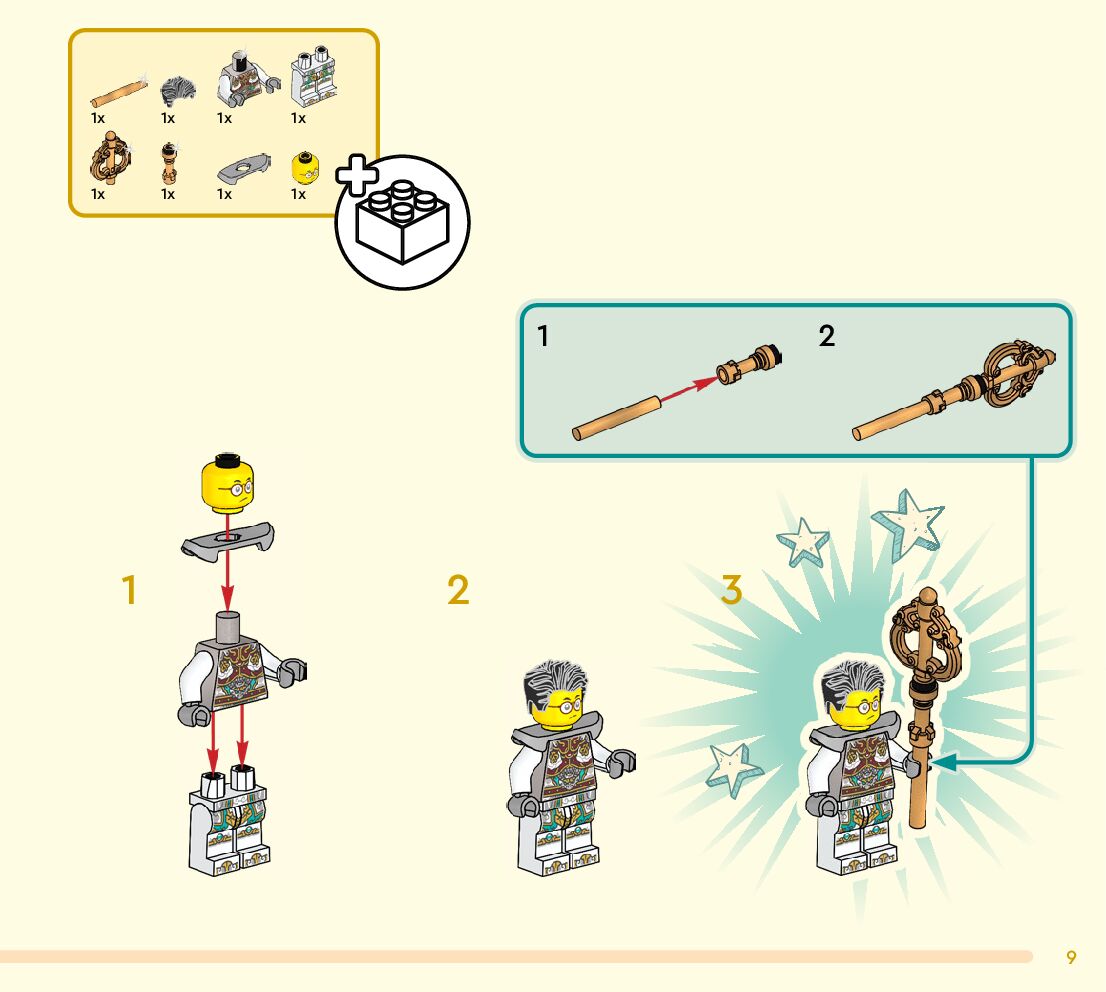 1x 1x 1x 1x
1x 1x 1x 1x

1 2

1

2

3

9