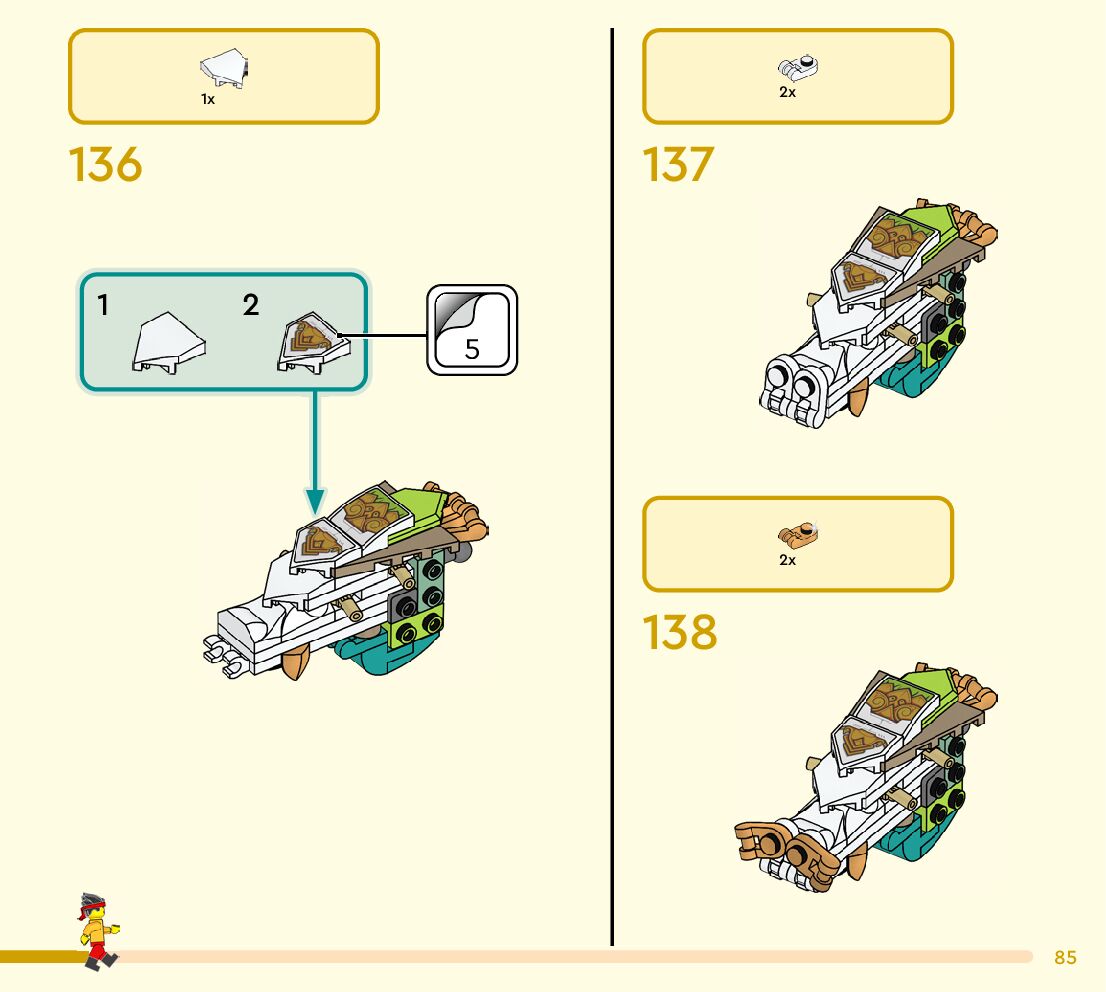 1x

136

1

2

5

2x

137

2x

138

85