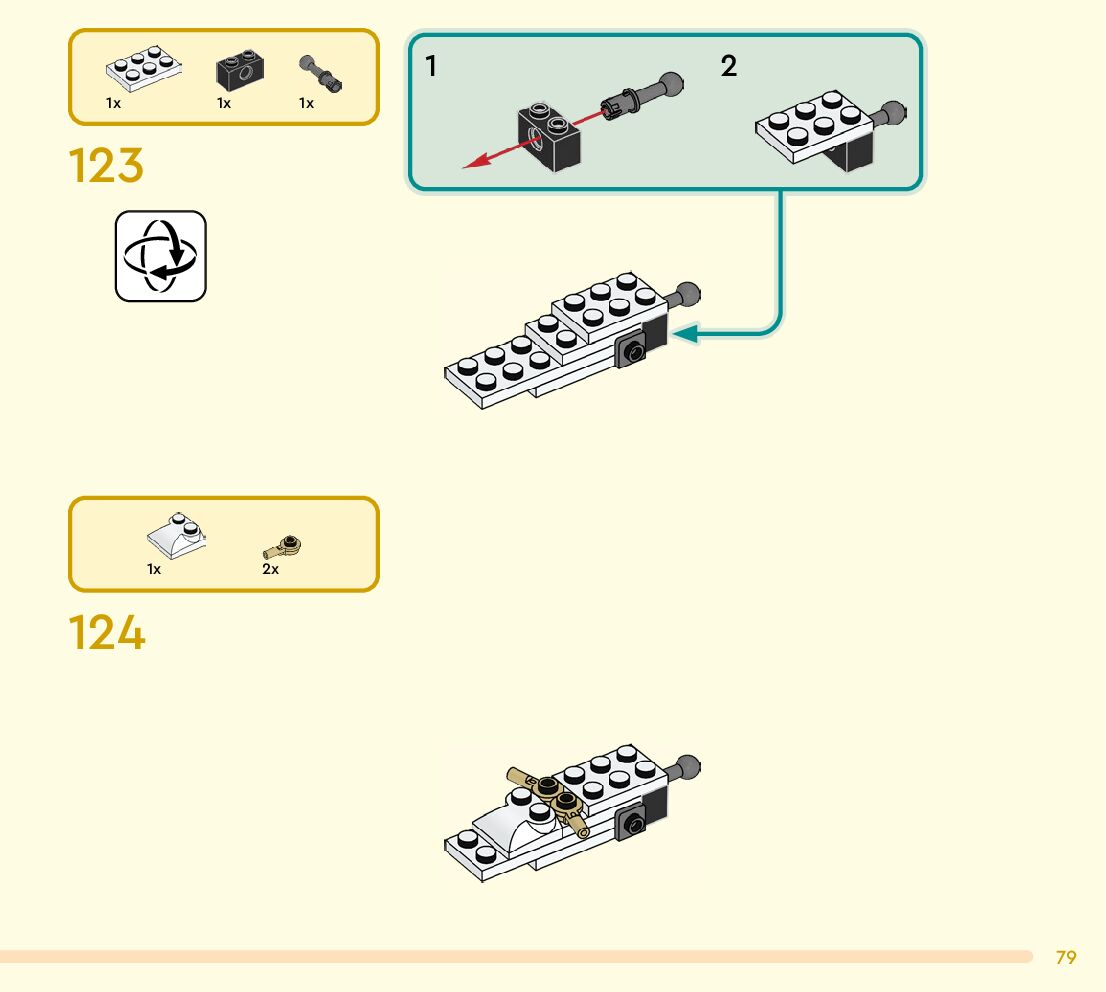 1x 1x 1x

123

1

2

1x 2x

124

79