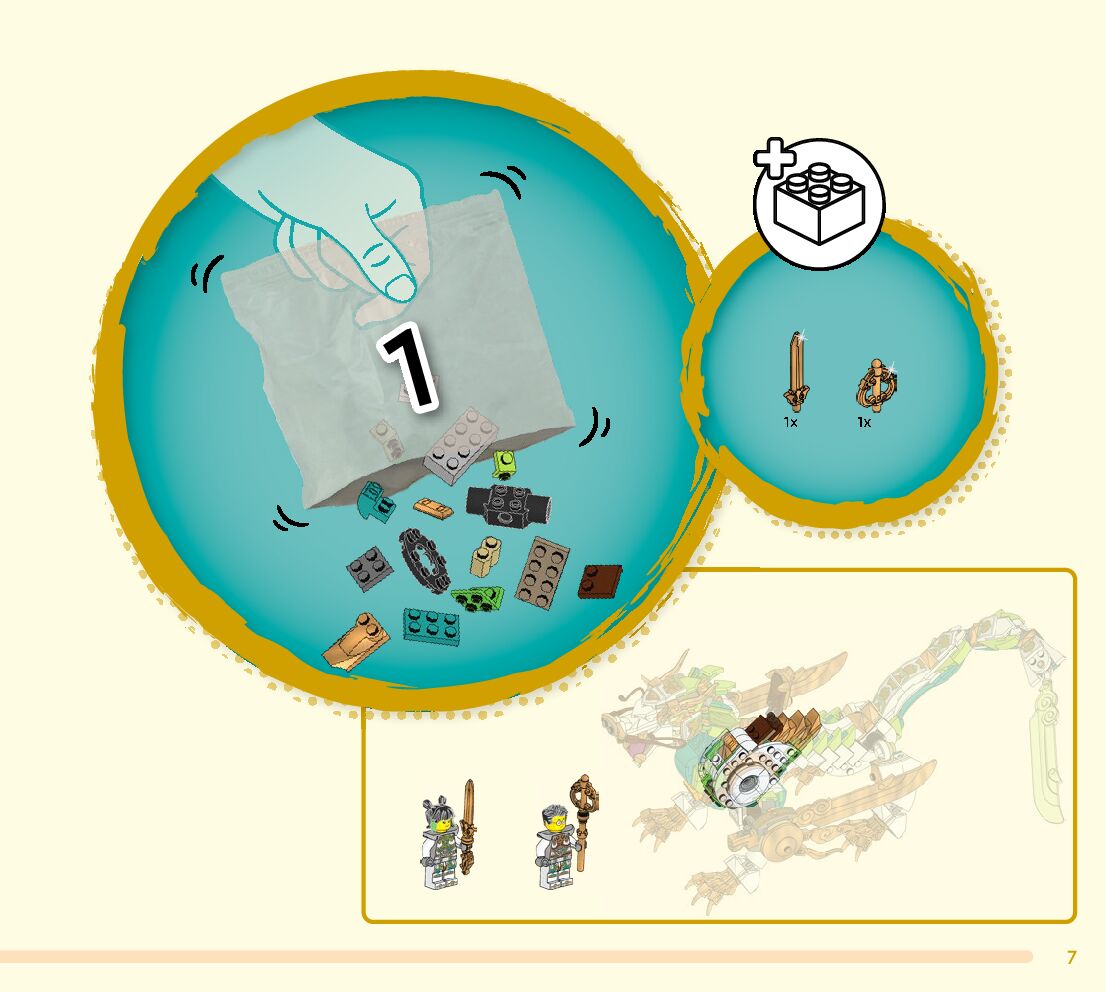 1

1x

1x

7