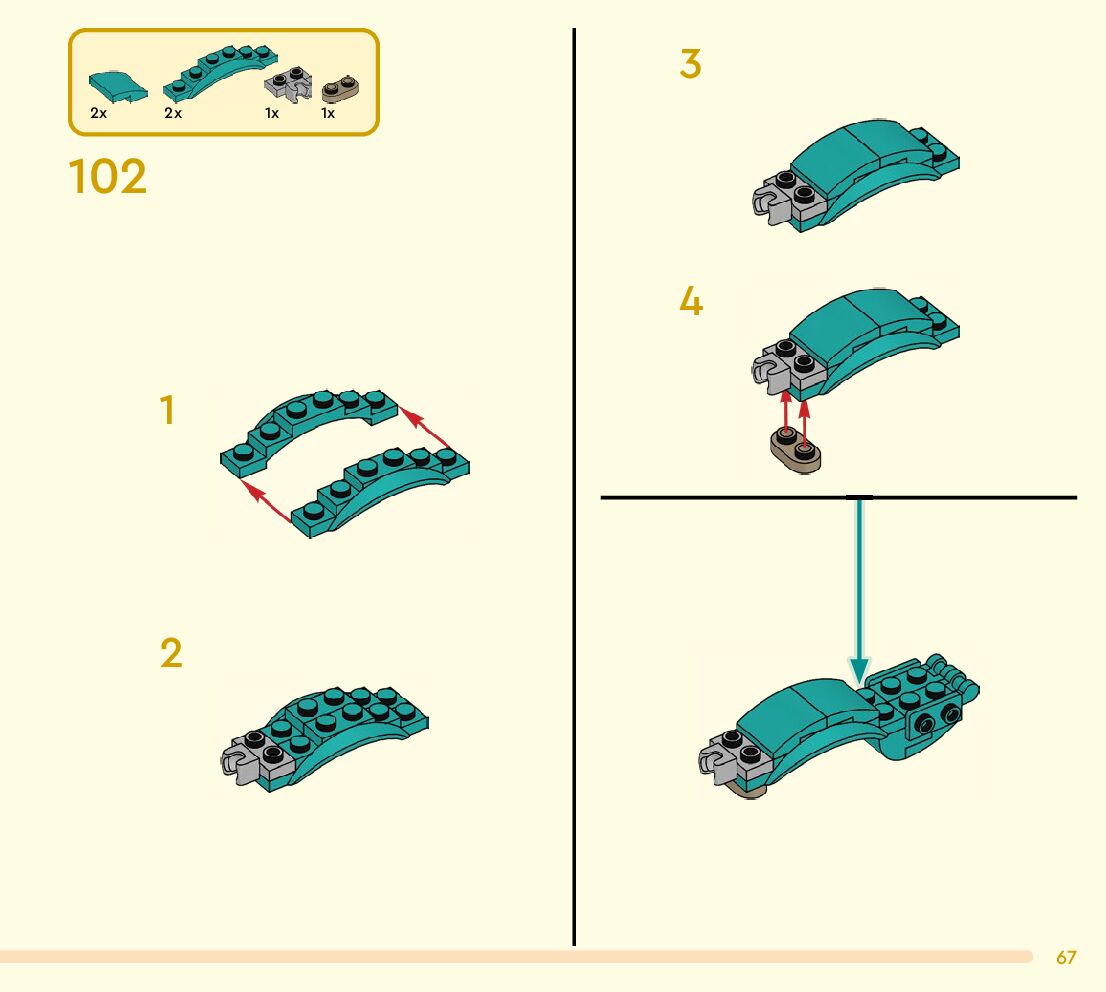 2x 2x 1x 1x

102

1

2

3

4

67