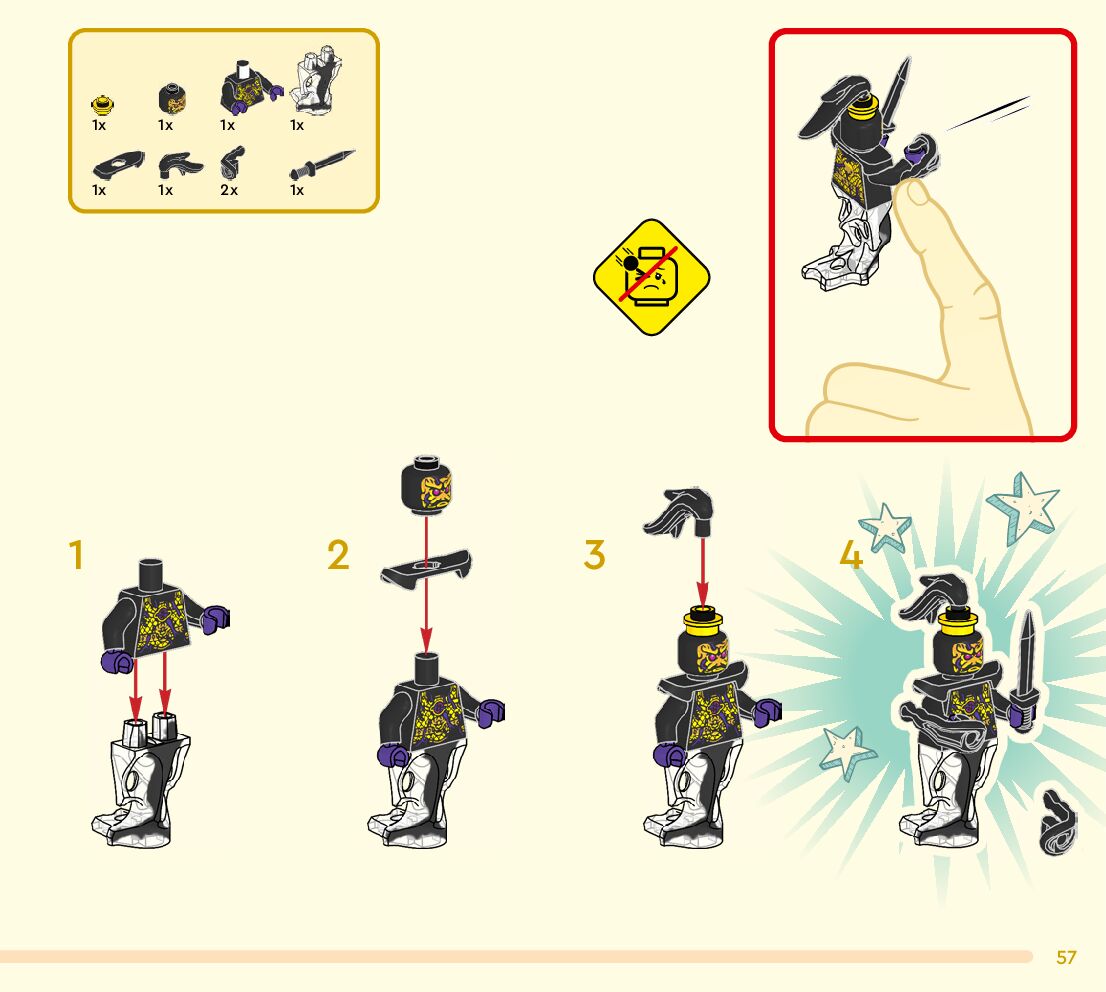 1x 1x 1x 1x
1x 1x 2x 1x

1

2

3

4

57