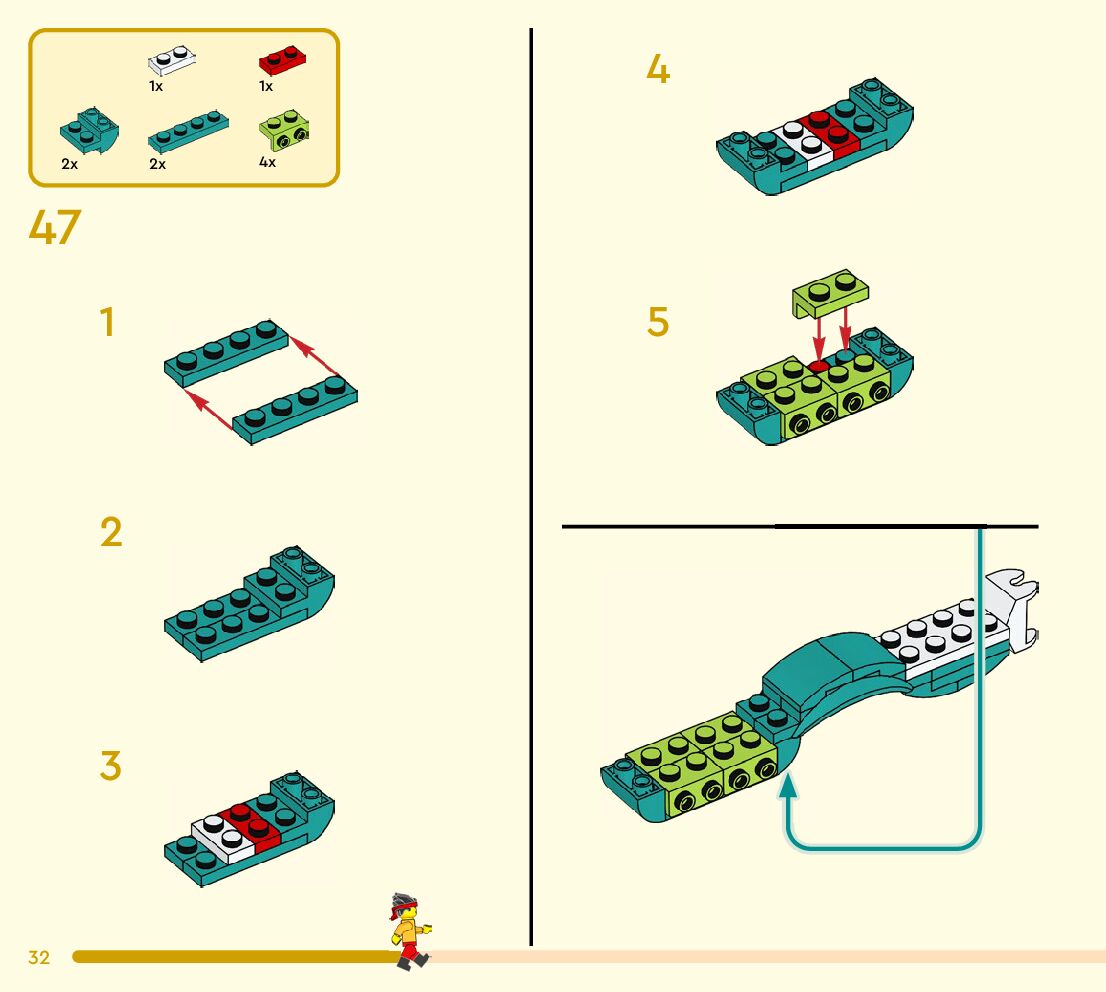 1x 1x
2x 2x 4x

47

1

2

3

4

5

32