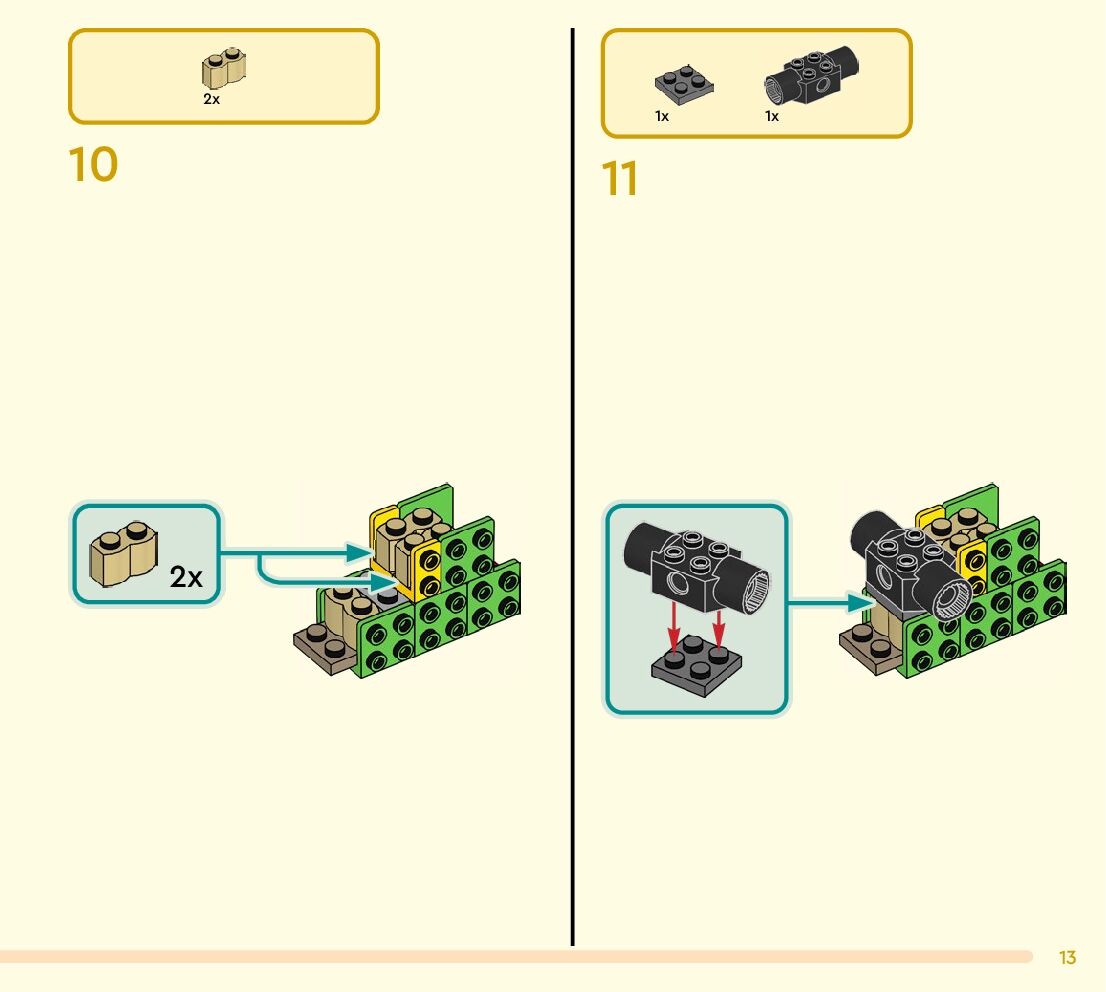 2x

10

2x

1x 1x

11

13