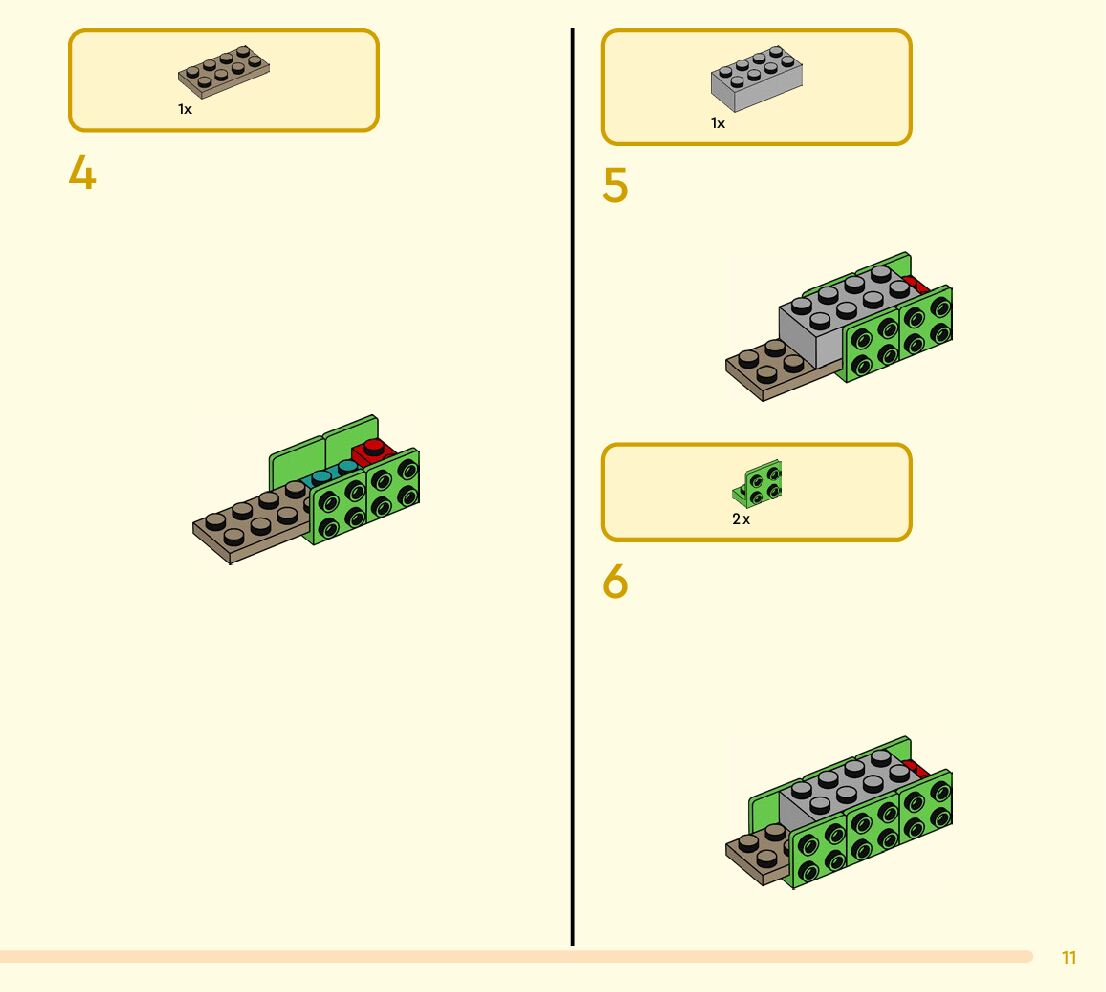 1x

4

1x

5

2x

6

11