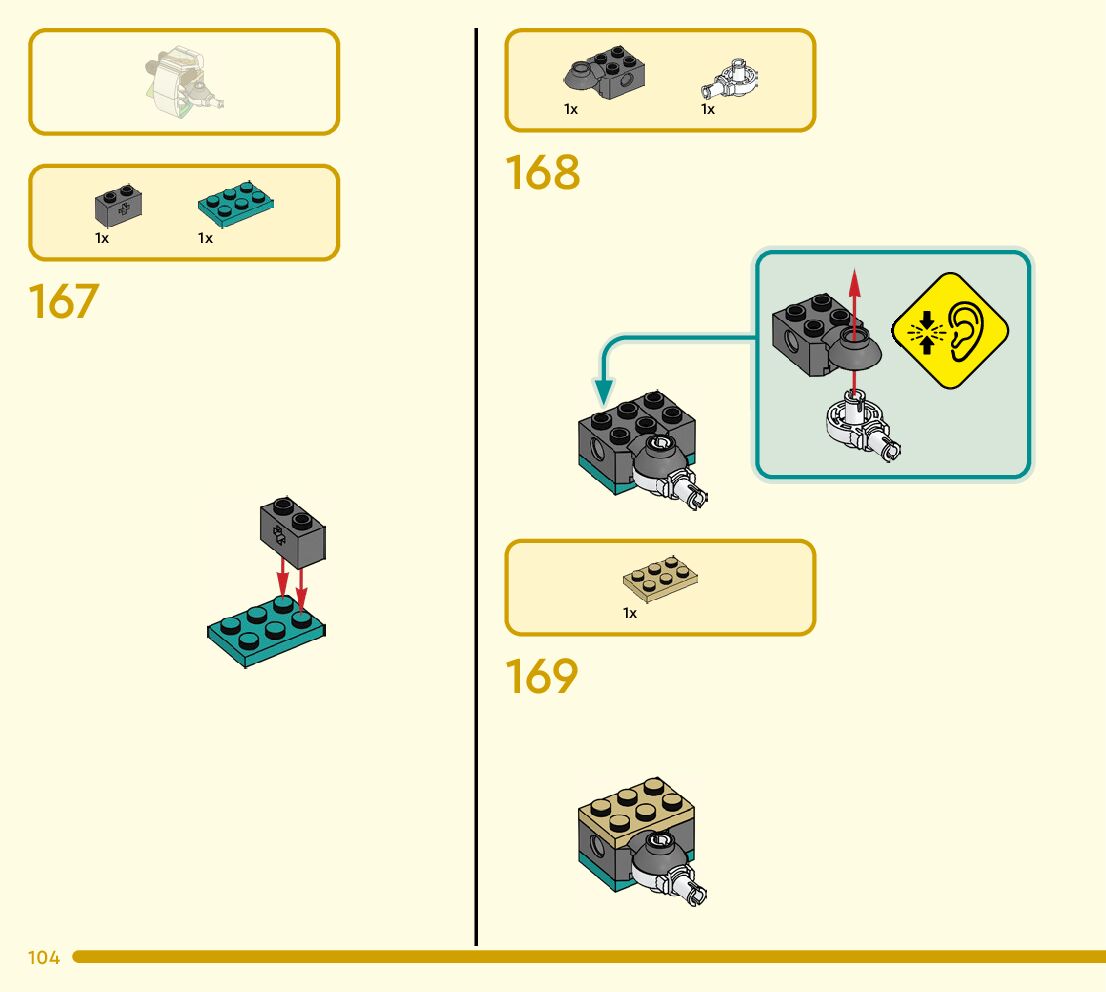 1x 1x

167

1x 1x

168

1x

169

104