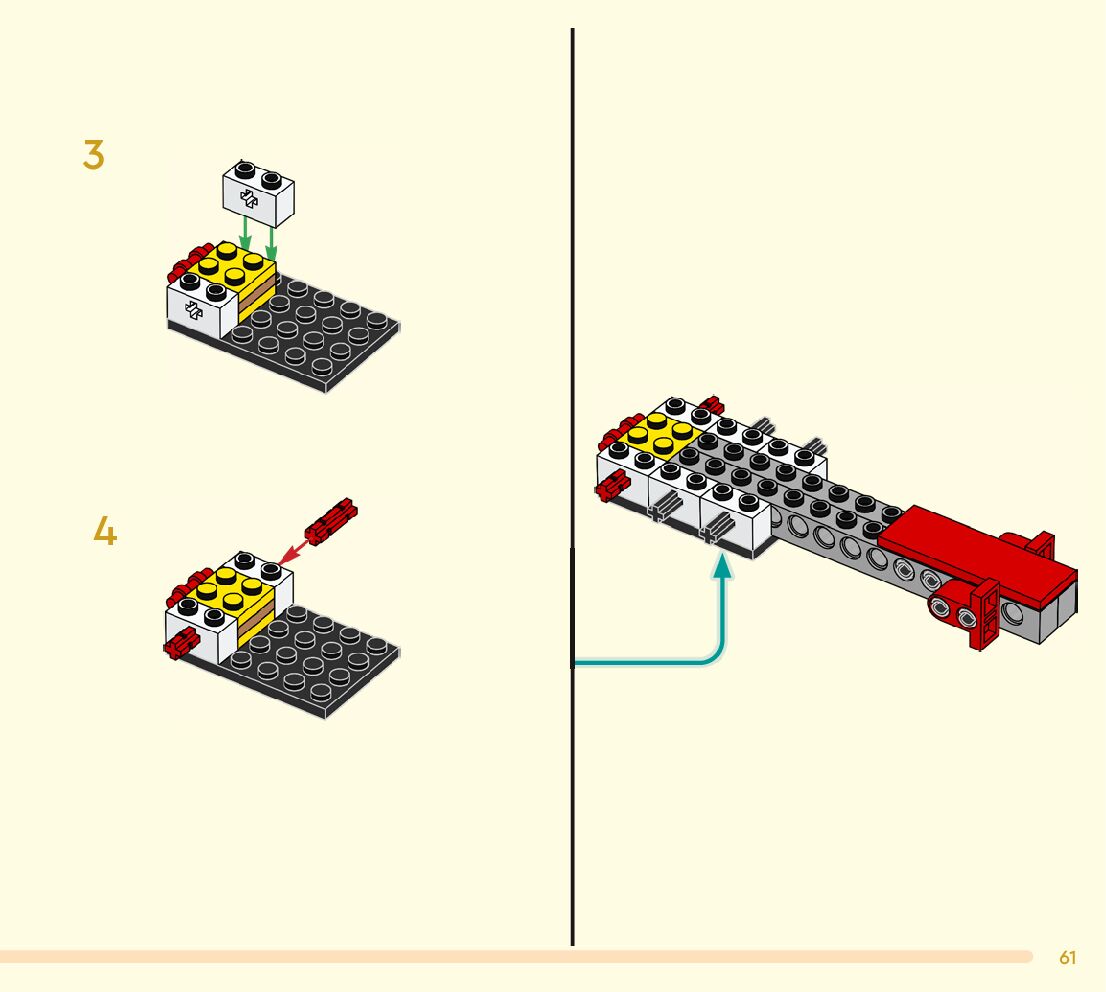 3

4

61