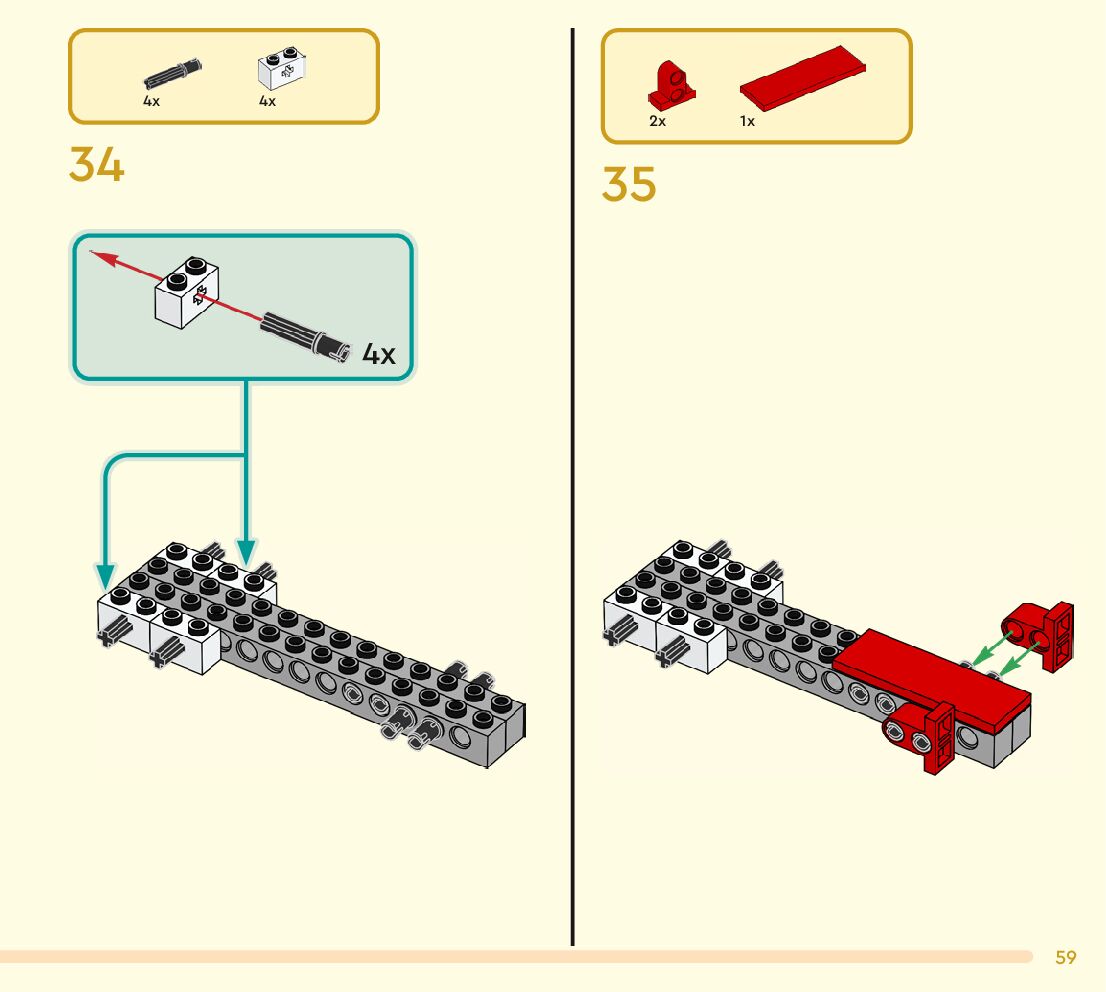 4x 4x

34

4x

2x 1x

35

59