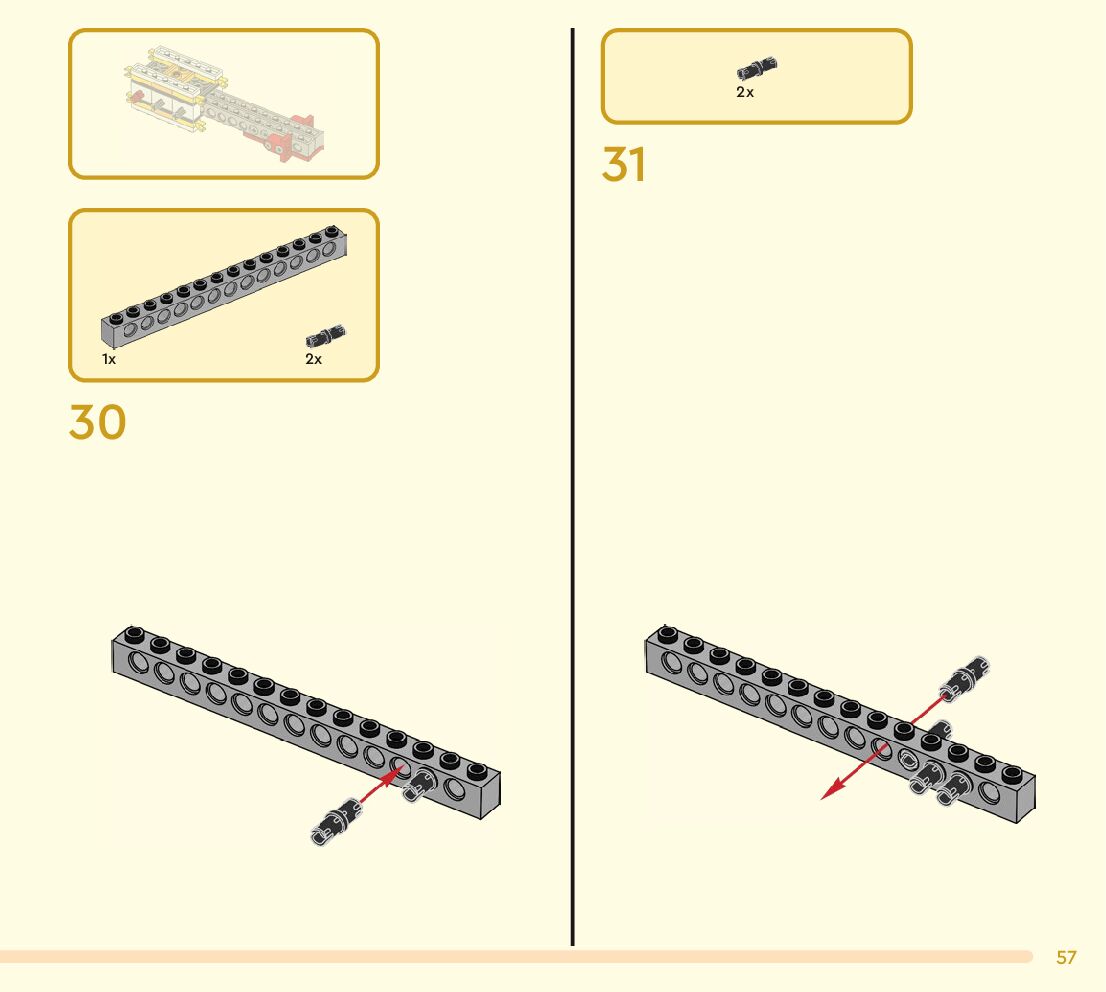 1x

2x

30

2x

31

57