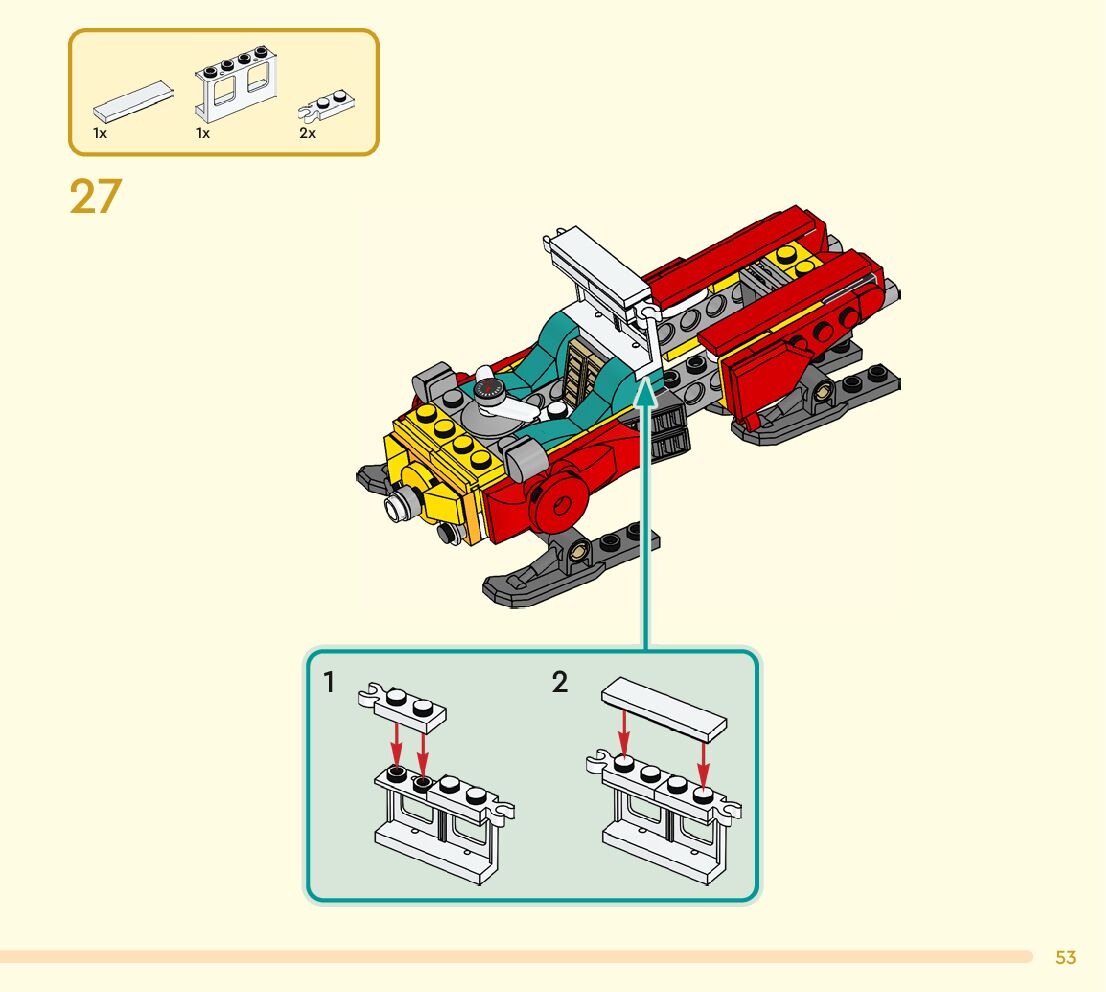 1x
1x
2x

27

1

2

53